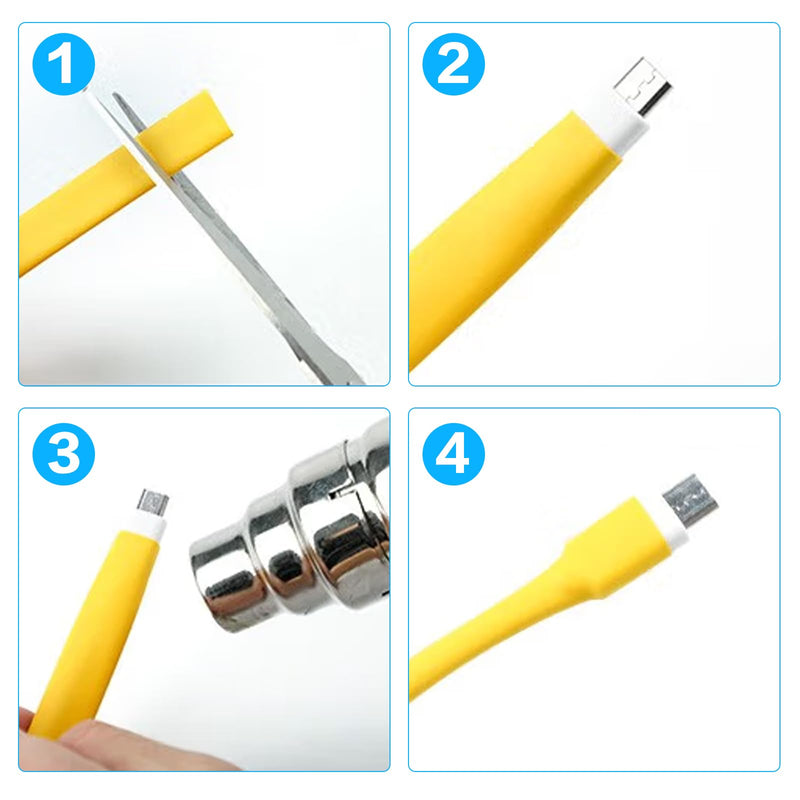 1

2

3

4