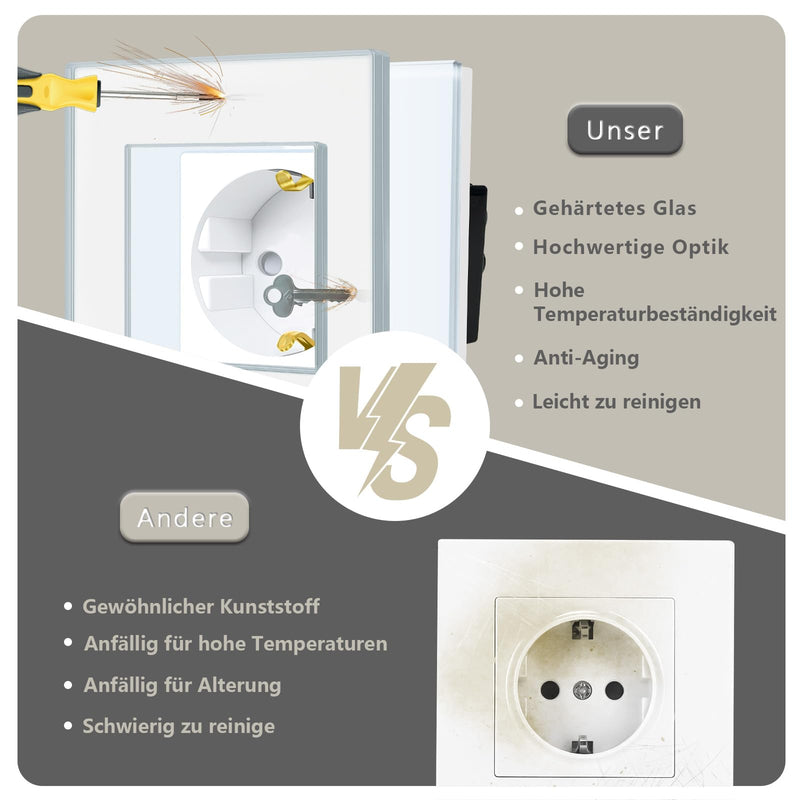 Unser

• Gehärtetes Glas
• Hochwertige Optik
• Hohe Temperaturbeständigkeit
• Anti-Aging
• Leicht zu reinigen

VS

Andere

• Gewöhnlicher Kunststoff
• Anfällig für hohe Temperaturen
• Anfällig für Alterung
• Schwierig zu reinige