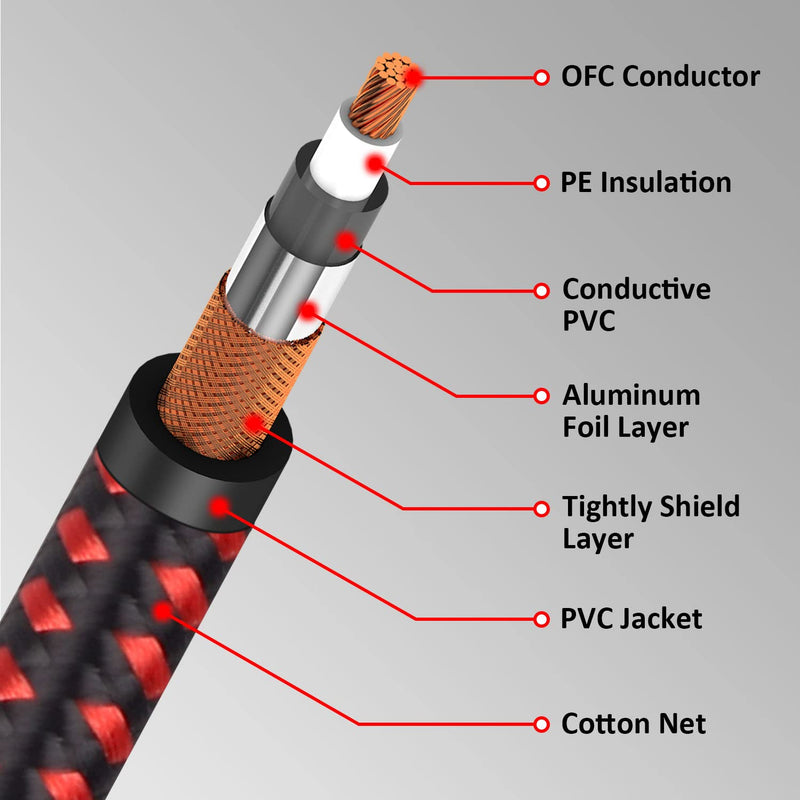 OFC Conductor

PE Insulation

Conductive PVC

Aluminum Foil Layer

Tightly Shield Layer

PVC Jacket

Cotton Net