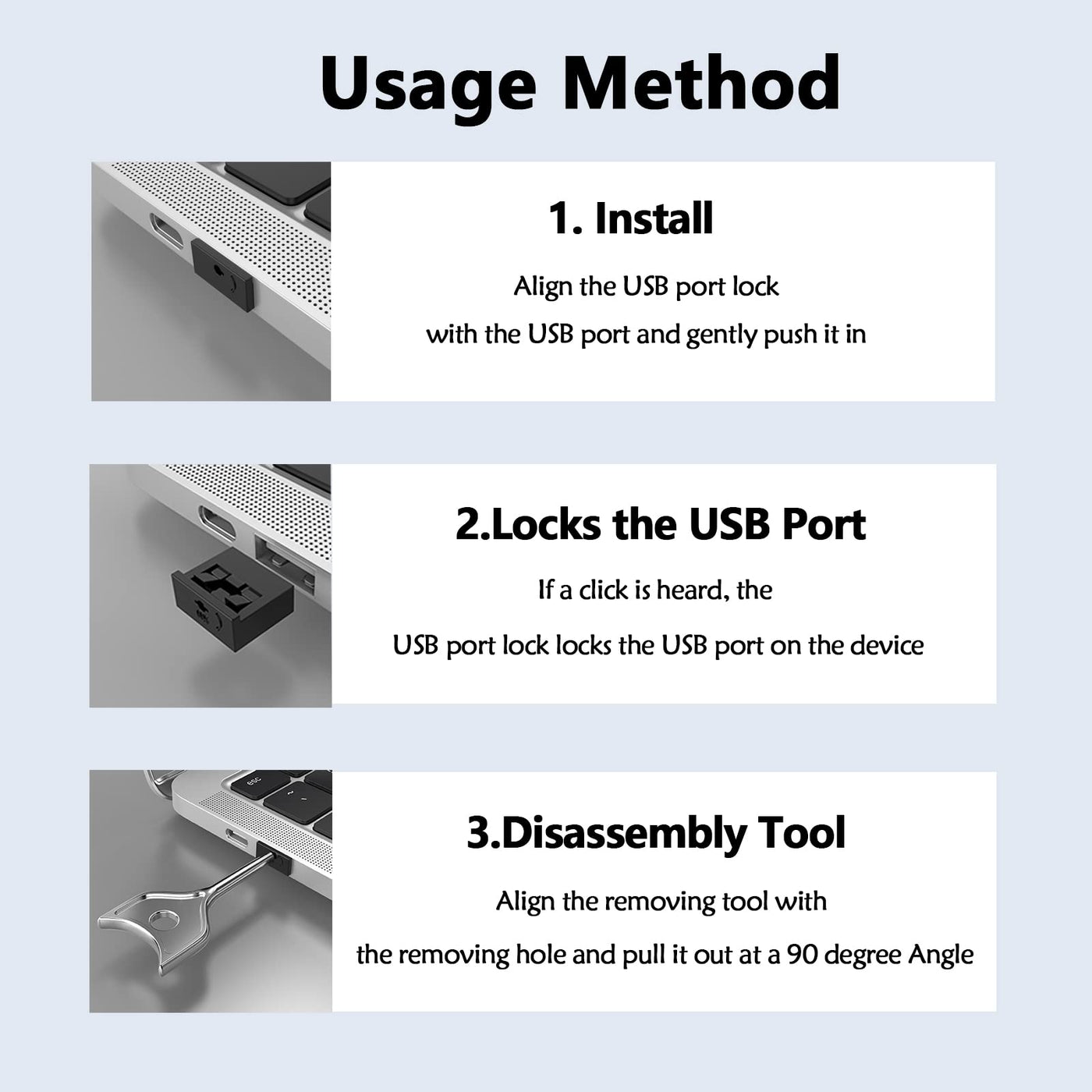 Usage Method

1. Install

Align the USB port lock with the USB port and gently push it in

2.Locks the USB Port

If a click is heard, the USB port lock locks the USB port on the device

esc

3.Disassembly Tool

Align the removing tool with the removing hole and pull it out at a 90 degree Angle