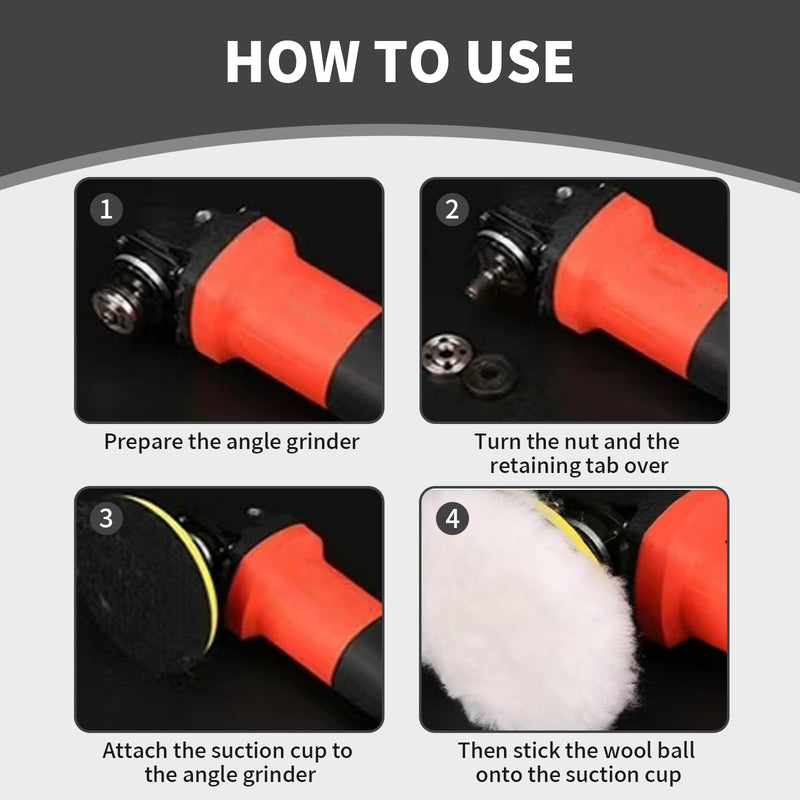 HOW TO USE

1

Prepare the angle grinder

2

Turn the nut and the retaining tab over

3

Attach the suction cup to the angle grinder

4

Then stick the wool ball onto the suction cup