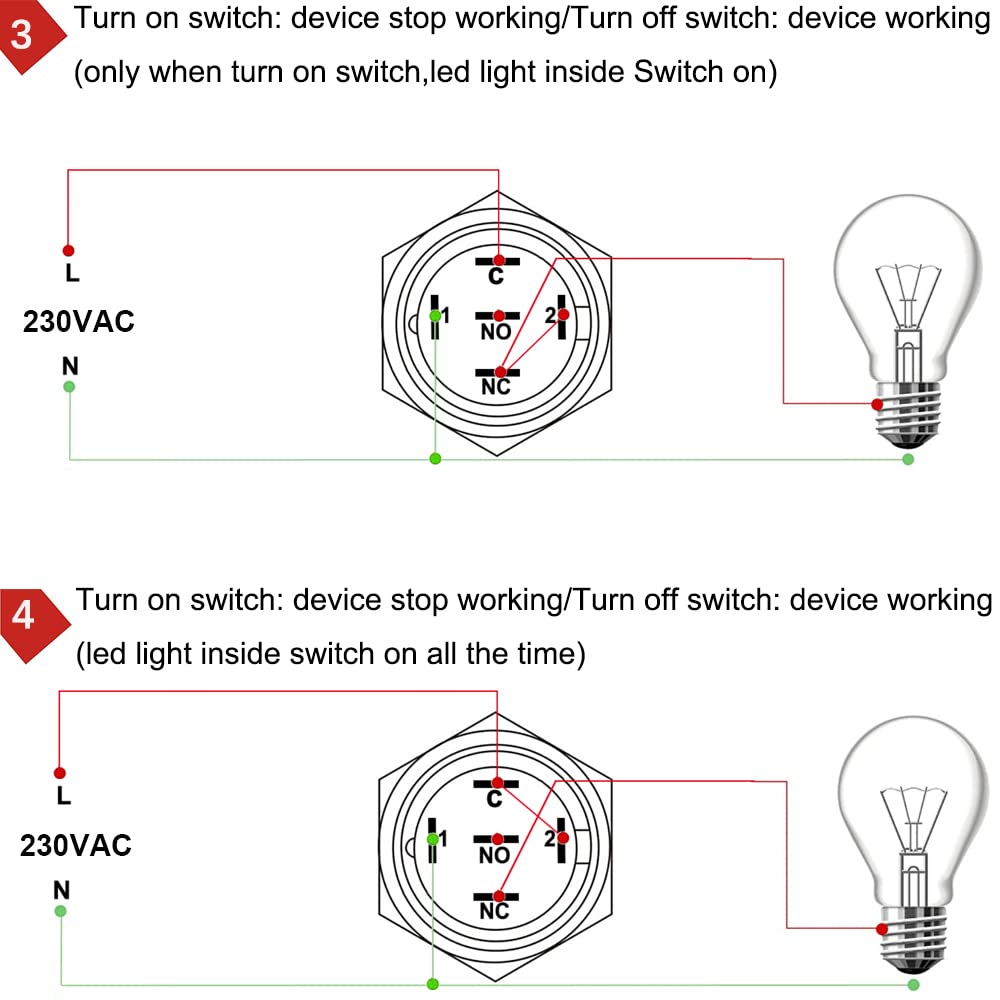 3 Turn on switch: device stop working/Turn off switch: device working (only when turn on switch,led light inside Switch on)

L
230VAC
N
C
1
NO
2
NC

4 Turn on switch: device stop working/Turn off switch: device working (led light inside switch on all the time)

L
230VAC
N
C
1
NO
2
NC