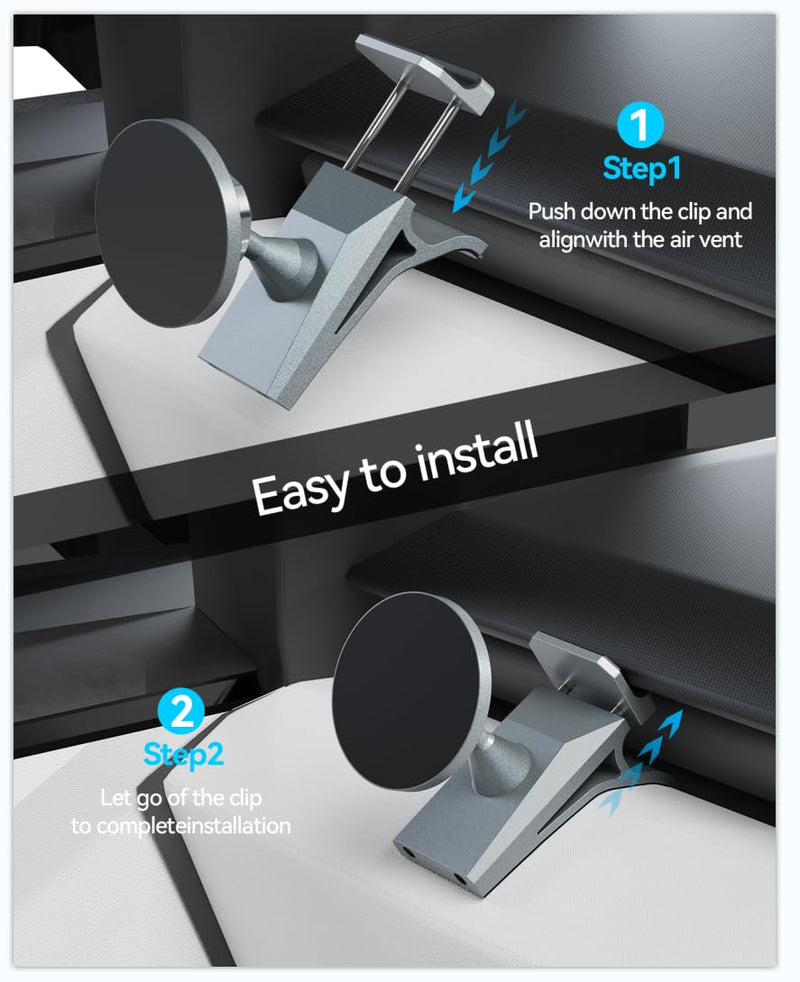 1
Step1
Push down the clip and alignwith the air vent

Easy to install

2
Step2
Let go of the clip to completeinstallation