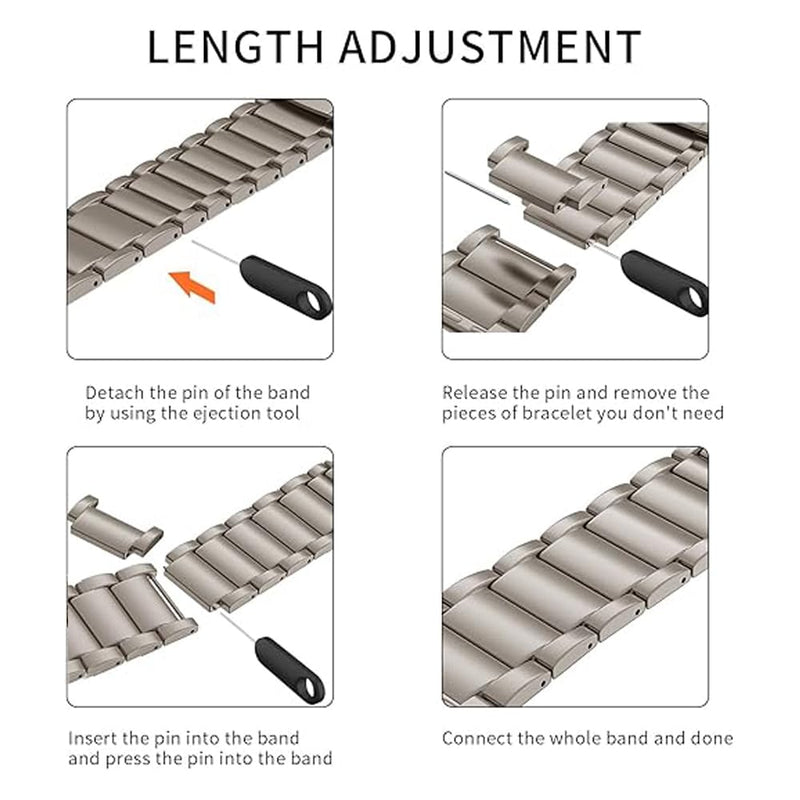 LENGTH ADJUSTMENT

Detach the pin of the band by using the ejection tool

Release the pin and remove the pieces of bracelet you don't need

Insert the pin into the band and press the pin into the band

Connect the whole band and done