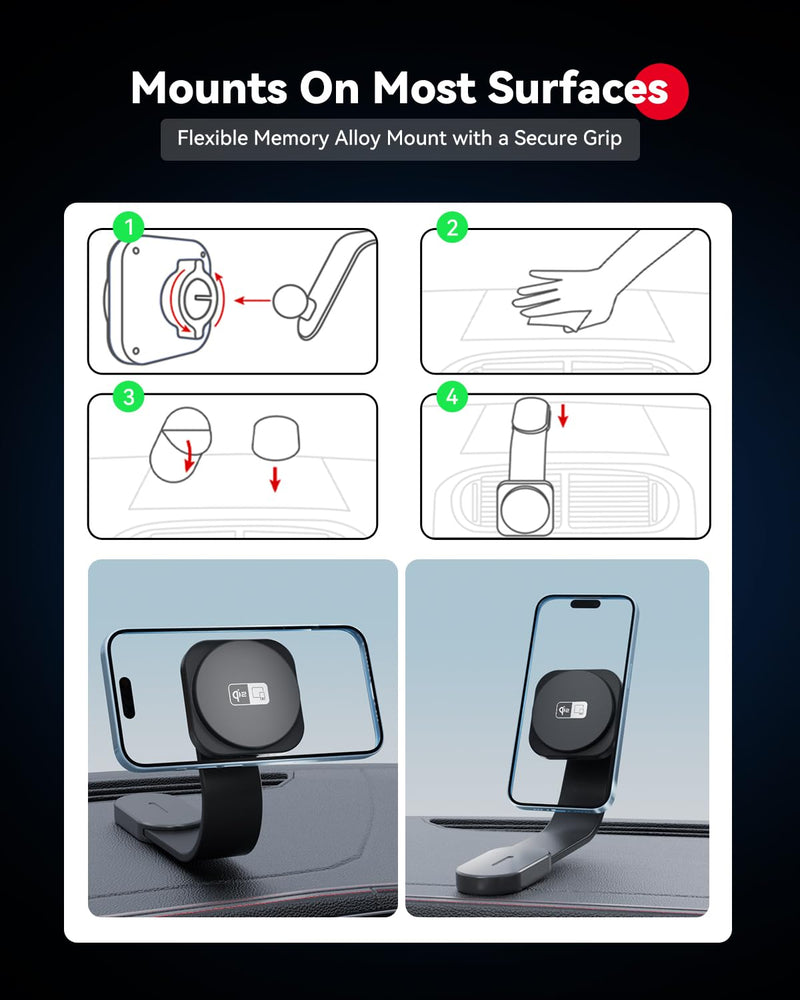 Mounts On Most Surfaces

Flexible Memory Alloy Mount with a Secure Grip

1

2

3

4