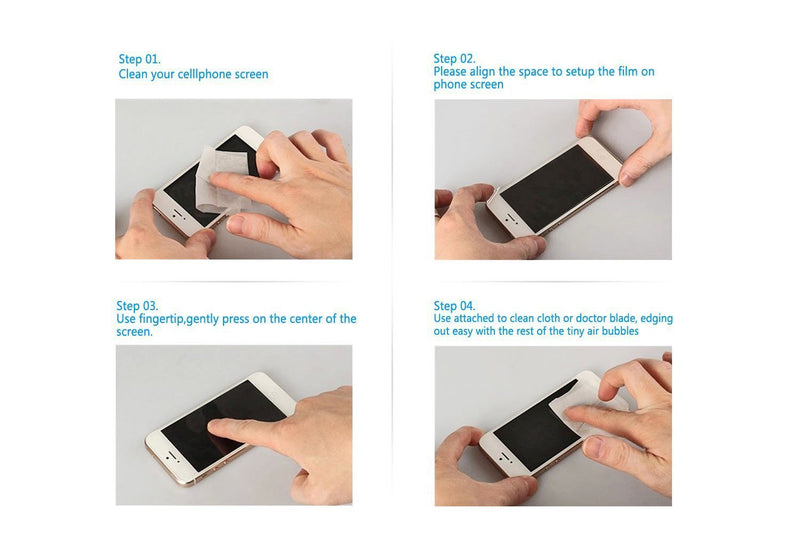 Step 01.
Clean your celllphone screen

Step 02.
Please align the space to setup the film on phone screen

Step 03.
Use fingertip,gently press on the center of the screen.

Step 04.
Use attached to clean cloth or doctor blade, edging out easy with the rest of the tiny air bubbles