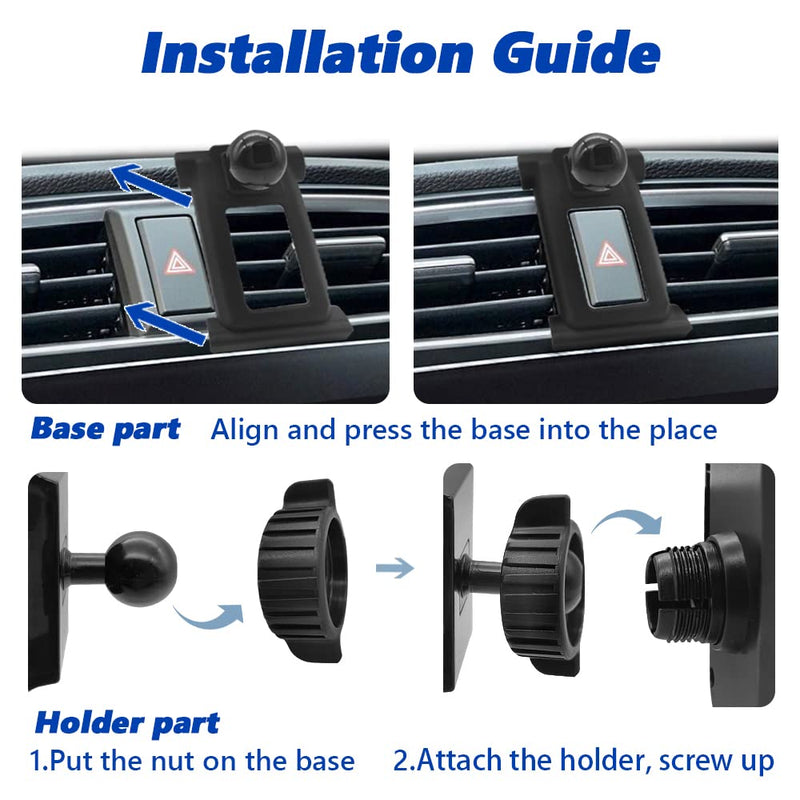 Installation Guide

Base part Align and press the base into the place

Holder part

1.Put the nut on the base 2.Attach the holder, screw up