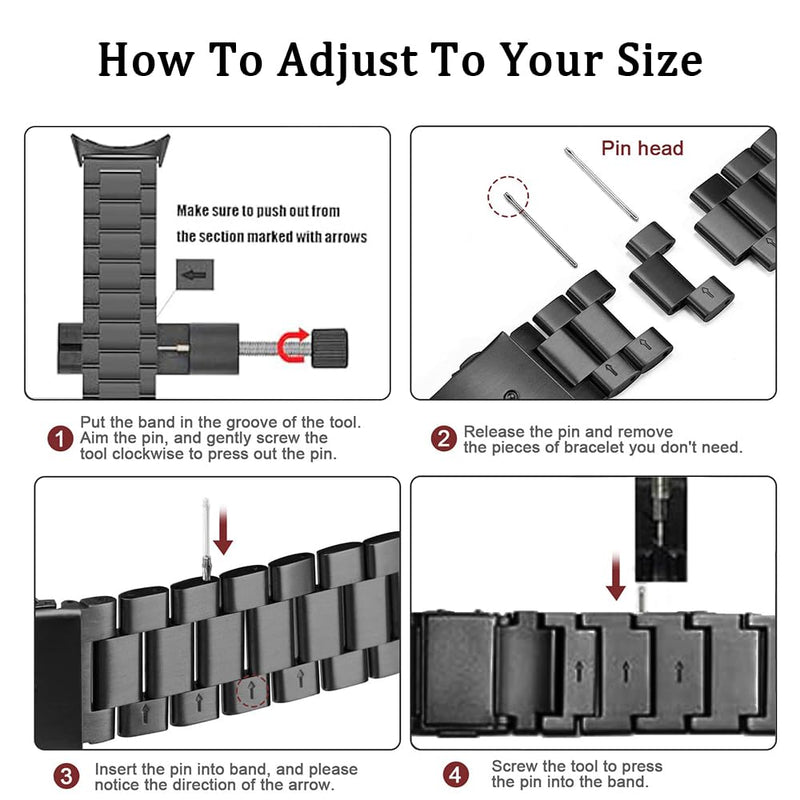 How To Adjust To Your Size

Make sure to push out from the section marked with arrows

Pin head

1 Put the band in the groove of the tool. Aim the pin, and gently screw the tool clockwise to press out the pin.

2 Release the pin and remove the pieces of bracelet you don't need.

3 Insert the pin into band, and please notice the direction of the arrow.

4 Screw the tool to press the pin into the band.