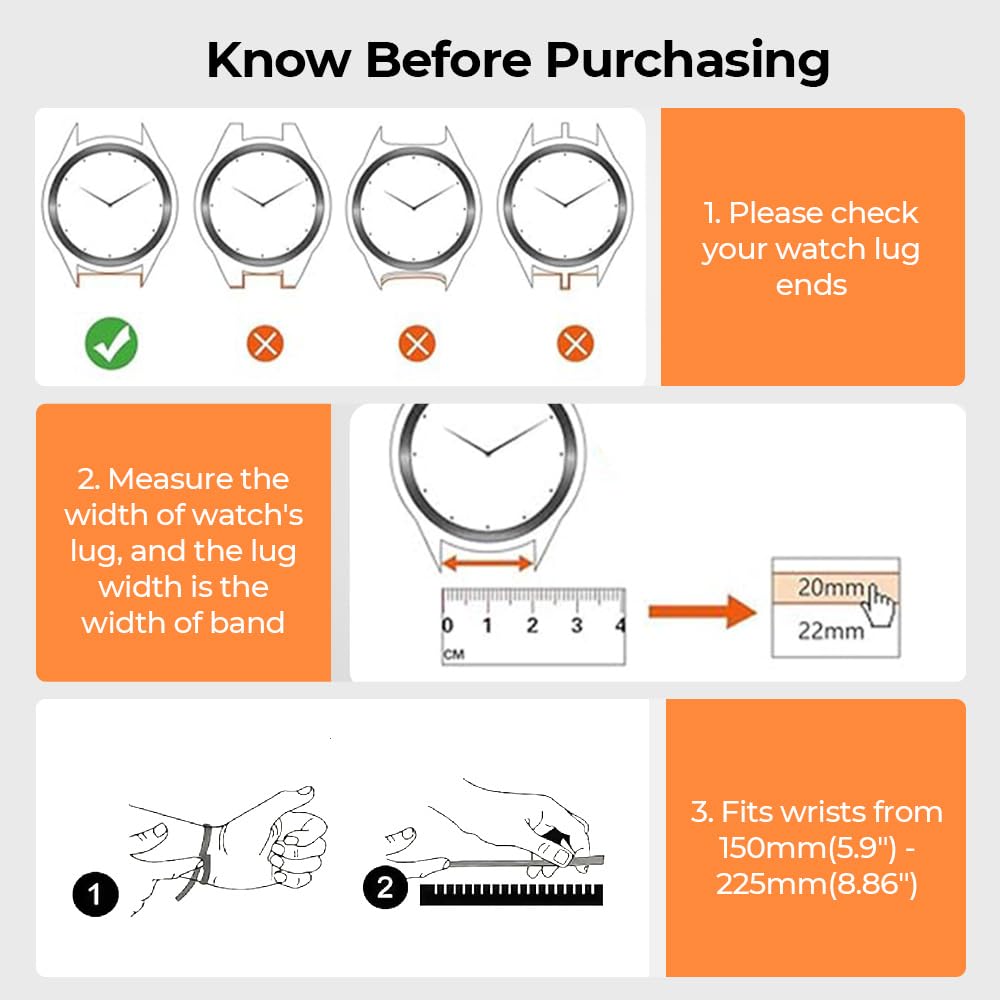 Know Before Purchasing

1. Please check your watch lug ends

2. Measure the width of watch's lug, and the lug width is the width of band

0 1 2 3 4
CM

20mm
22mm

1
2

3. Fits wrists from 150mm(5.9") - 225mm(8.86")