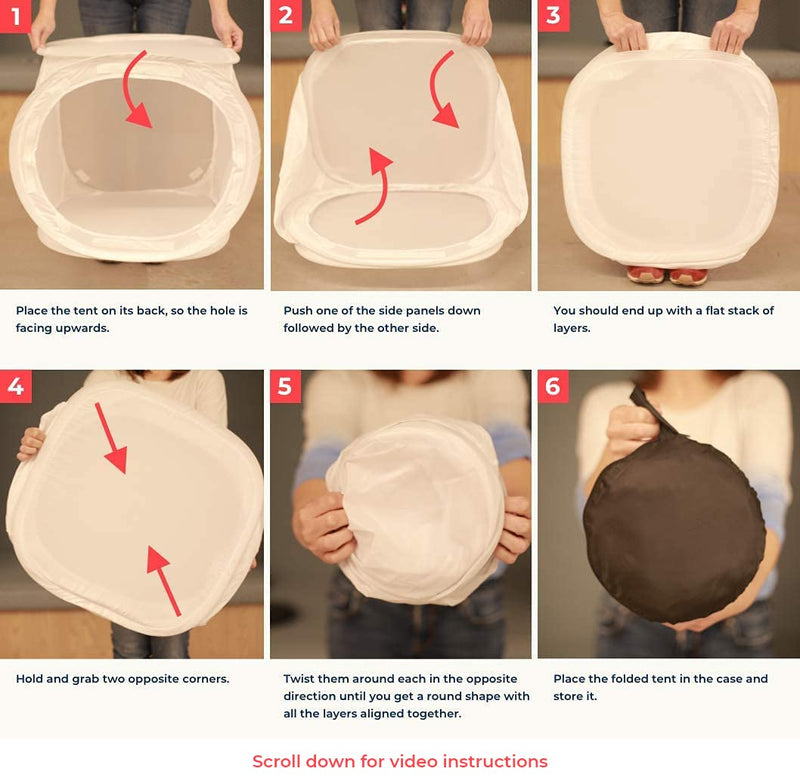 1

Place the tent on its back, so the hole is facing upwards.

2

Push one of the side panels down followed by the other side.

3

You should end up with a flat stack of layers.

4

Hold and grab two opposite corners.

5

Twist them around each in the opposite direction until you get a round shape with all the layers aligned together.

6

Place the folded tent in the case and store it.

Scroll down for video instructions