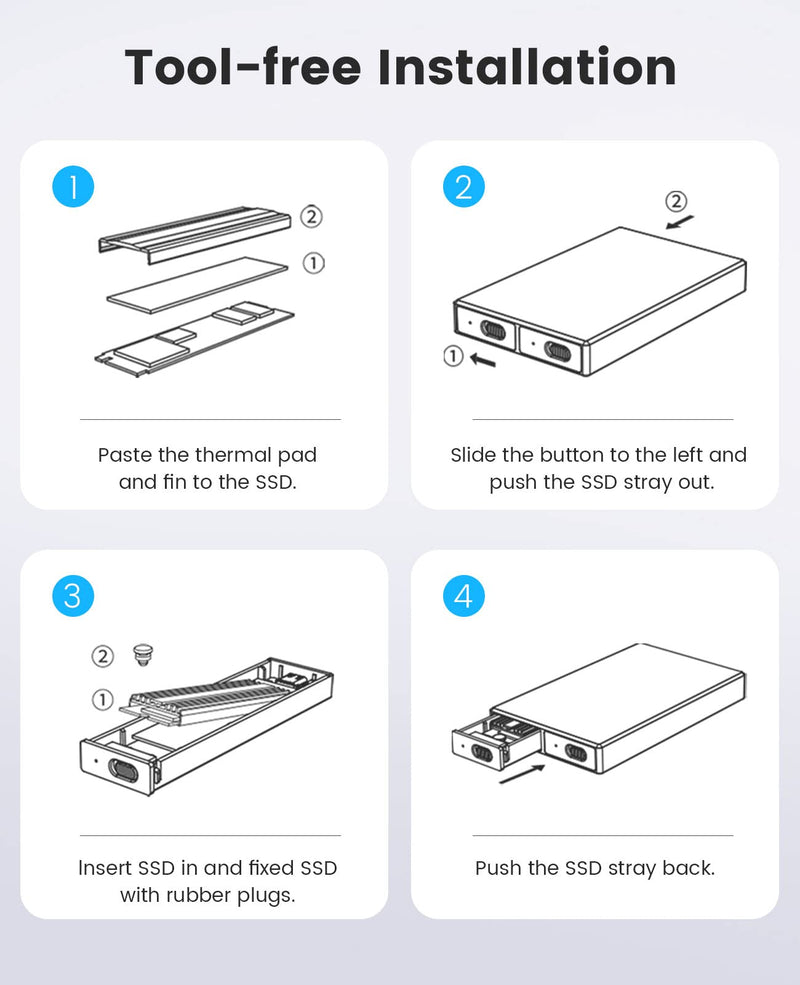 Tool-free Installation

1

② ①

Paste the thermal pad and fin to the SSD.

2

② ①

Slide the button to the left and push the SSD stray out.

3

② ①

Insert SSD in and fixed SSD with rubber plugs.

4

Push the SSD stray back.