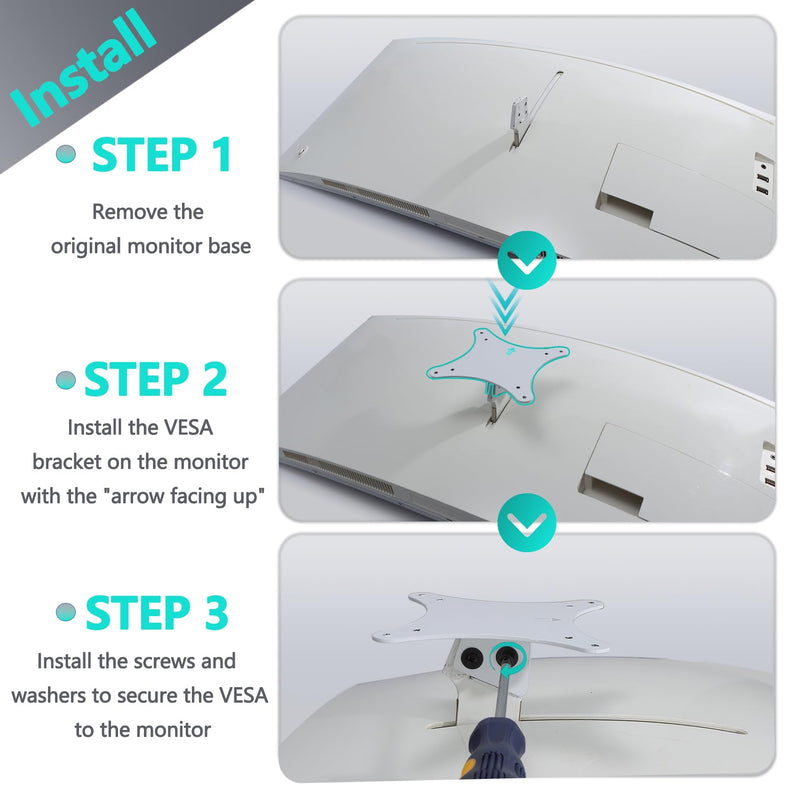 Install

STEP 1

Remove the original monitor base

STEP 2

Install the VESA bracket on the monitor with the "arrow facing up"

STEP 3

Install the screws and washers to secure the VESA to the monitor