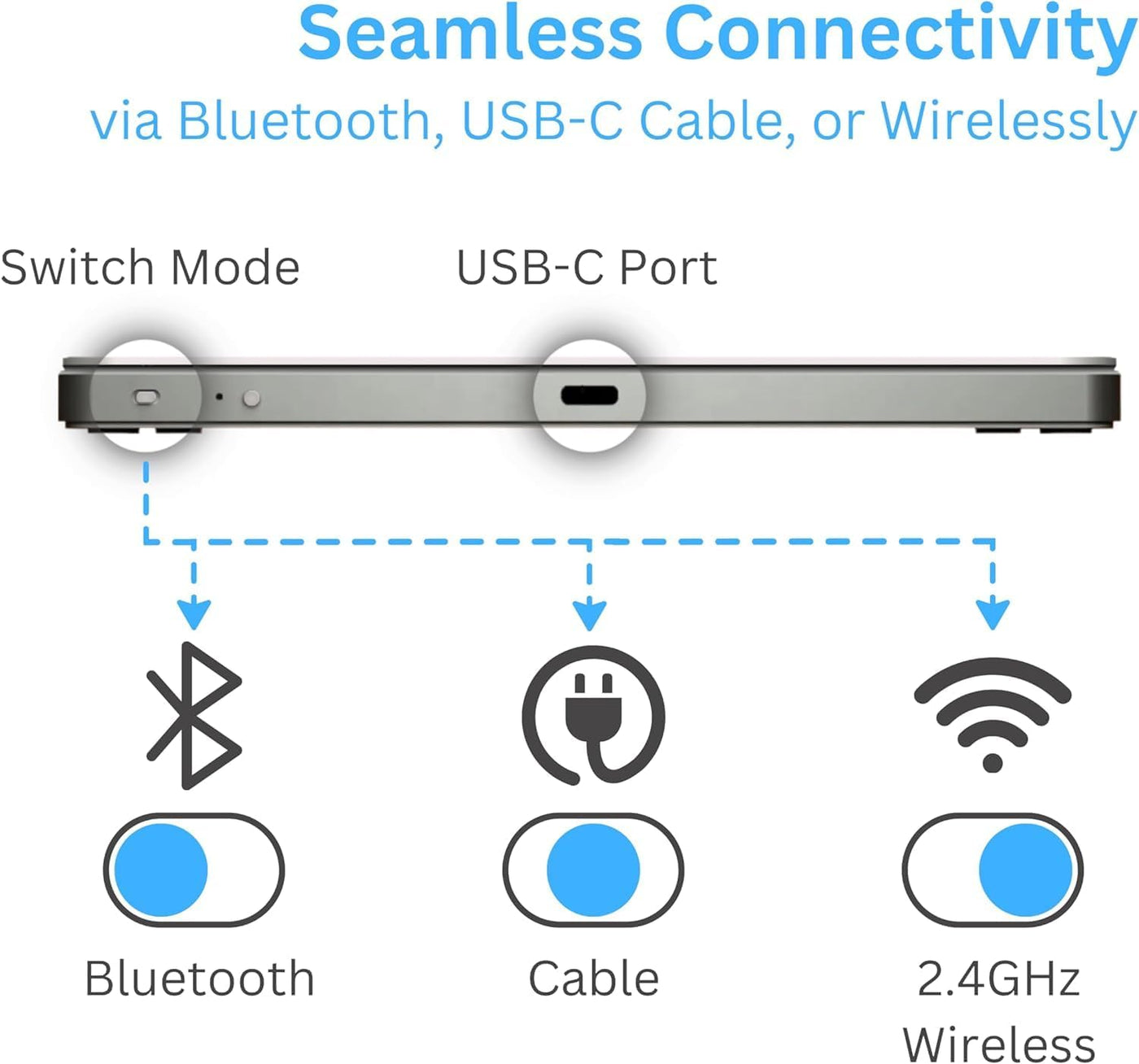 Seamless Connectivity
via Bluetooth, USB-C Cable, or Wirelessly

Switch Mode

USB-C Port

Bluetooth

Cable

2.4GHz Wireless