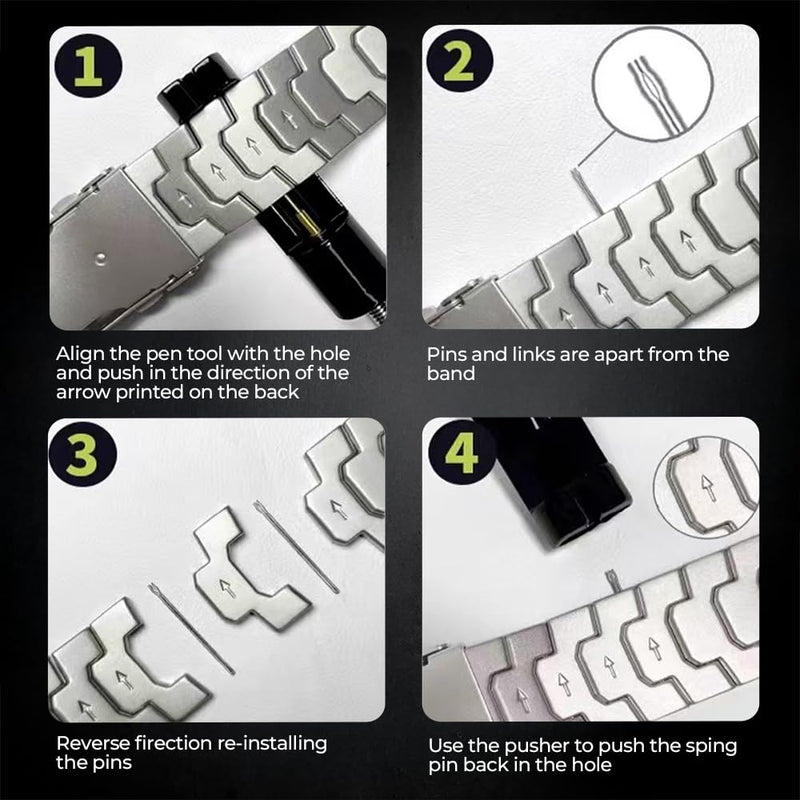 1

Align the pen tool with the hole and push in the direction of the arrow printed on the back

2

Pins and links are apart from the band

3

Reverse firection re-installing the pins

4

Use the pusher to push the sping pin back in the hole