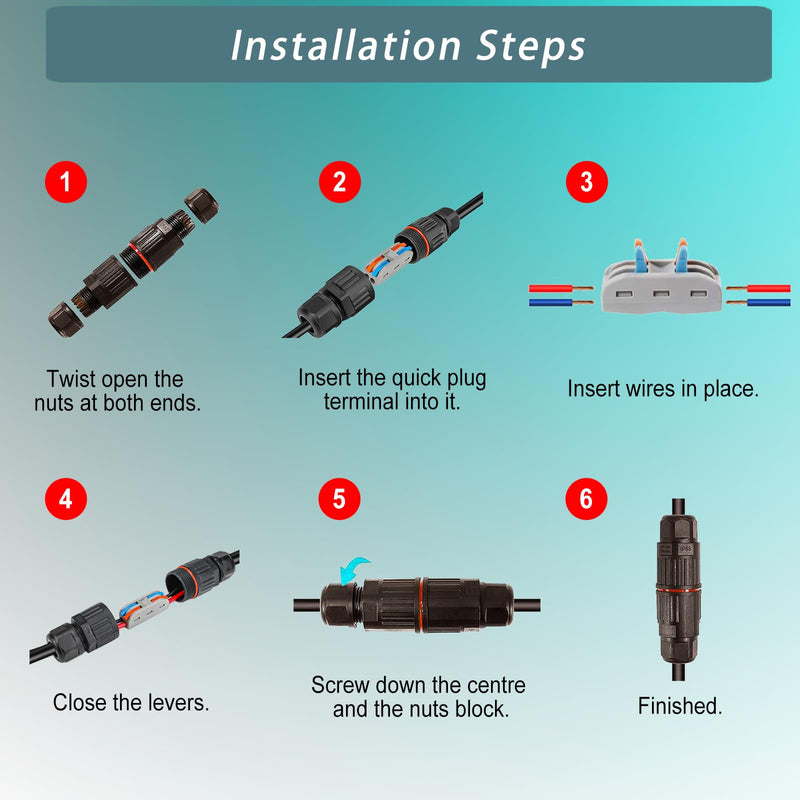 Installation Steps

1

Twist open the nuts at both ends.

2

Insert the quick plug terminal into it.

3

Insert wires in place.

4

Close the levers.

5

Screw down the centre and the nuts block.

6

IP68

Finished.