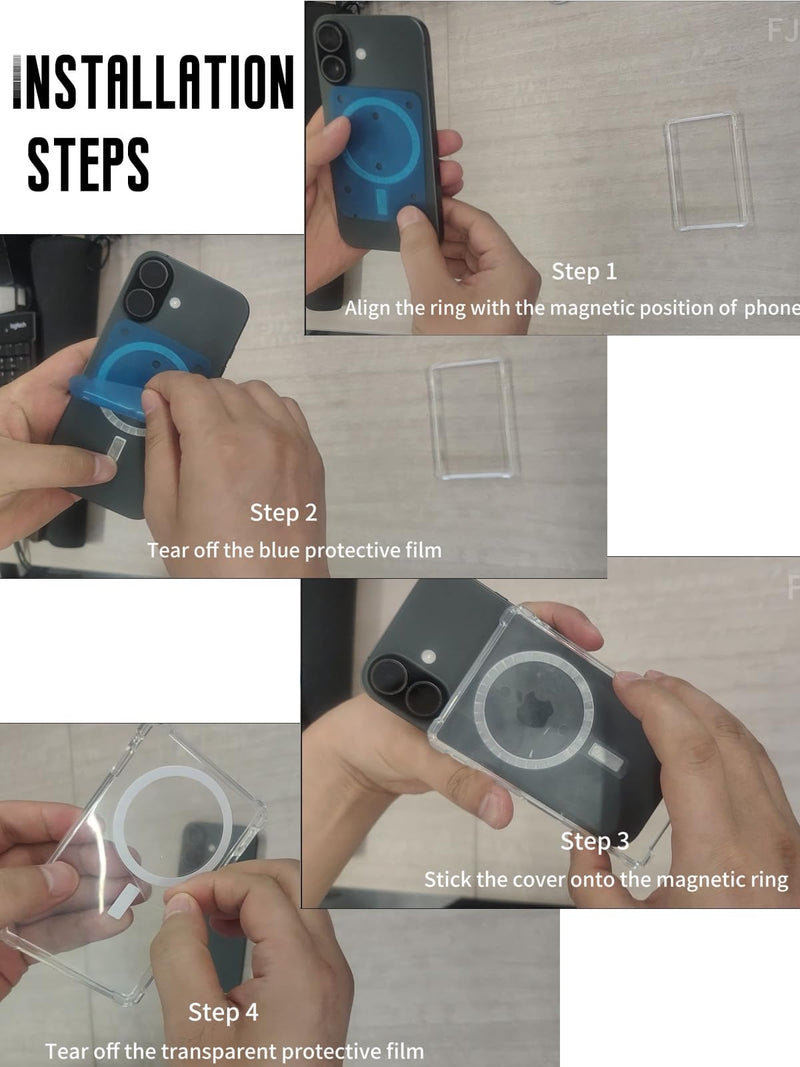 INSTALLATION STEPS

FJ

Step 1
Align the ring with the magnetic position of phone

logitech

Step 2
Tear off the blue protective film

FJ

Step 3
Stick the cover onto the magnetic ring

Step 4
Tear off the transparent protective film