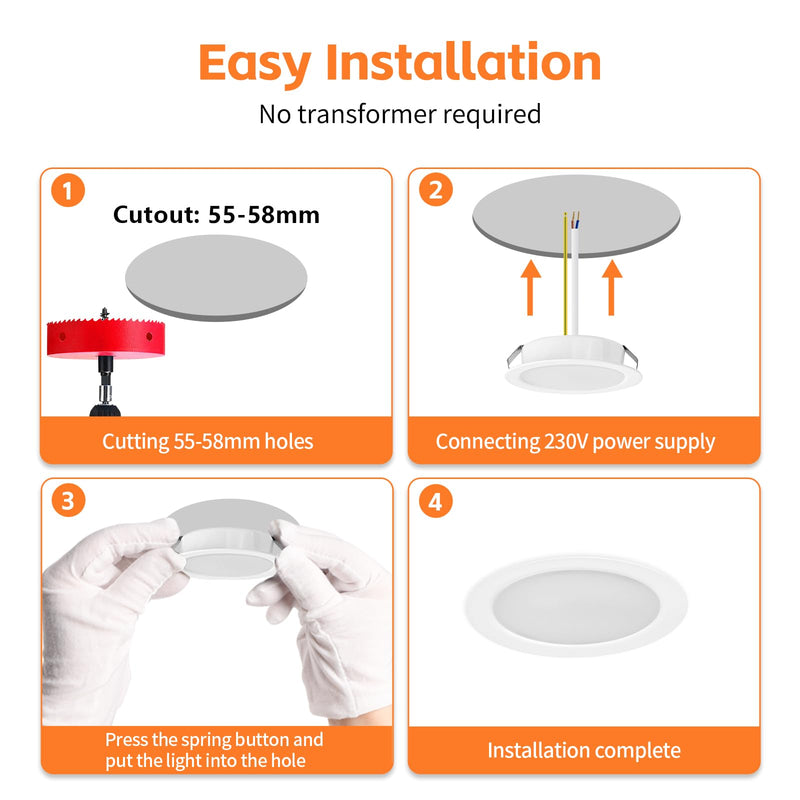 Easy Installation

No transformer required

1

Cutout: 55-58mm

Cutting 55-58mm holes

2

Connecting 230V power supply

3

Press the spring button and put the light into the hole

4

Installation complete