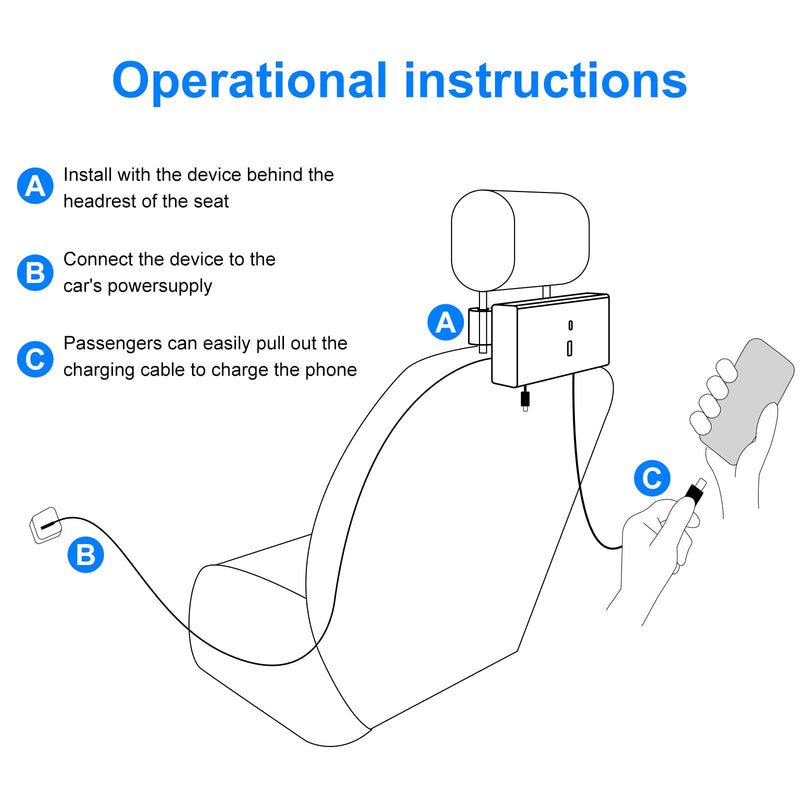 Operational instructions

A Install with the device behind the headrest of the seat

B Connect the device to the car's powersupply

C Passengers can easily pull out the charging cable to charge the phone

A

B

C