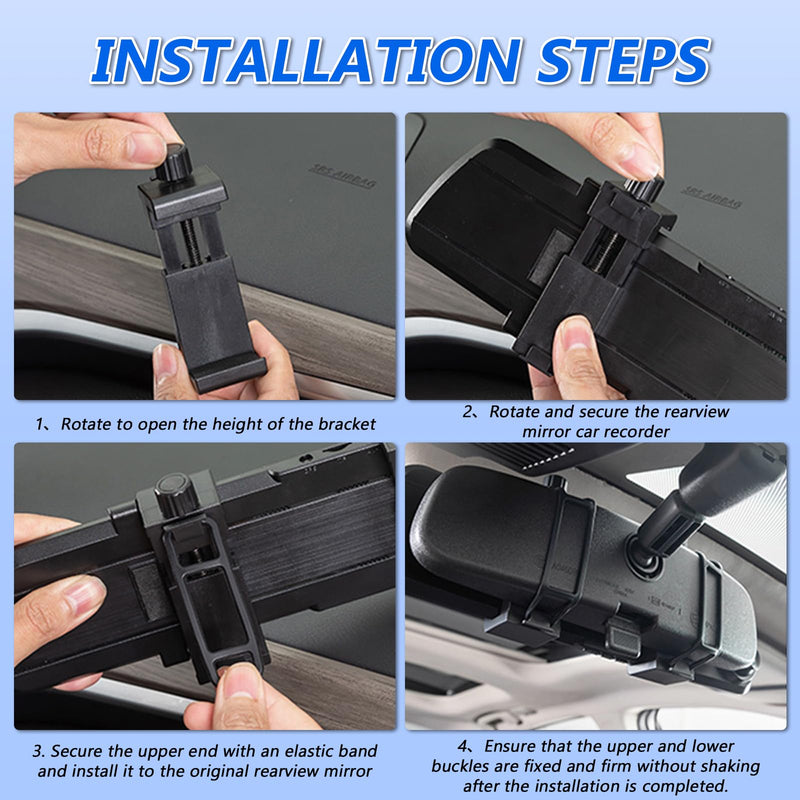 INSTALLATION STEPS

SRS AIRBAG

SRS AIRBAG

1、Rotate to open the height of the bracket

2、Rotate and secure the rearview mirror car recorder

3. Secure the upper end with an elastic band and install it to the original rearview mirror

4、Ensure that the upper and lower buckles are fixed and firm without shaking after the installation is completed.