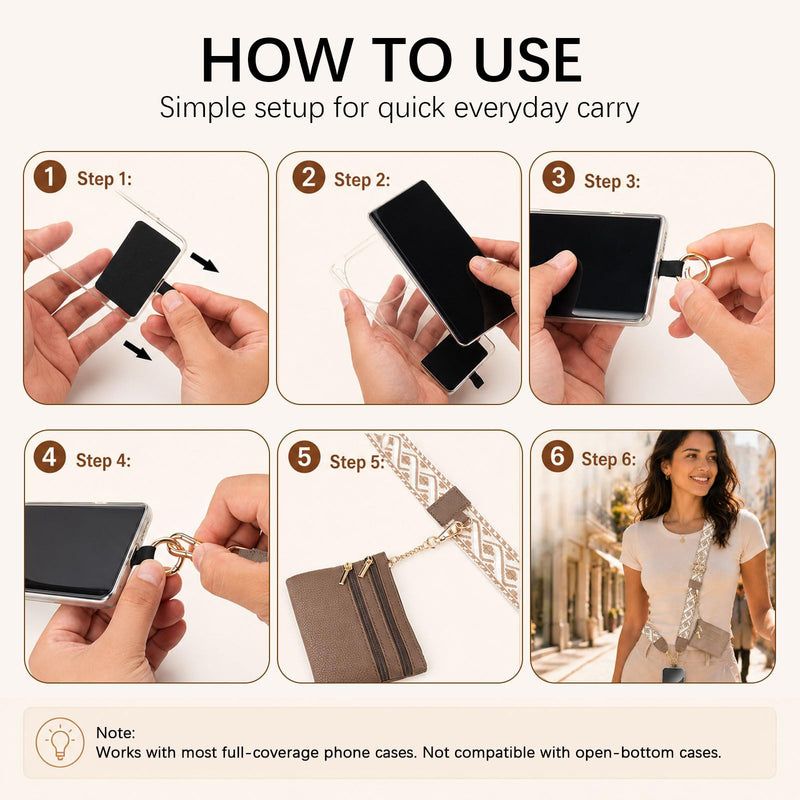 HOW TO USE
Simple setup for quick everyday carry

1 Step 1:

2 Step 2:

3 Step 3:

4 Step 4:

5 Step 5:

6 Step 6:

Note:
Works with most full-coverage phone cases. Not compatible with open-bottom cases.