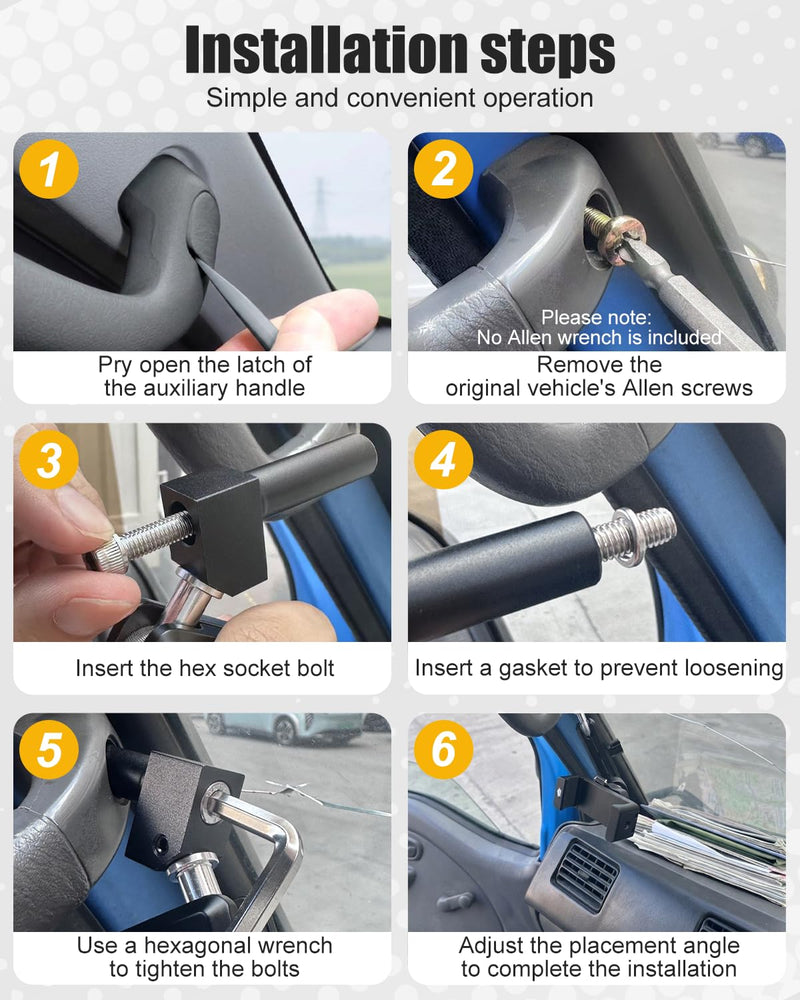 Installation steps
Simple and convenient operation

1
Pry open the latch of the auxiliary handle

2
Please note: No Allen wrench is included
Remove the original vehicle's Allen screws

3
Insert the hex socket bolt

4
Insert a gasket to prevent loosening

5
Use a hexagonal wrench to tighten the bolts

6
Adjust the placement angle to complete the installation