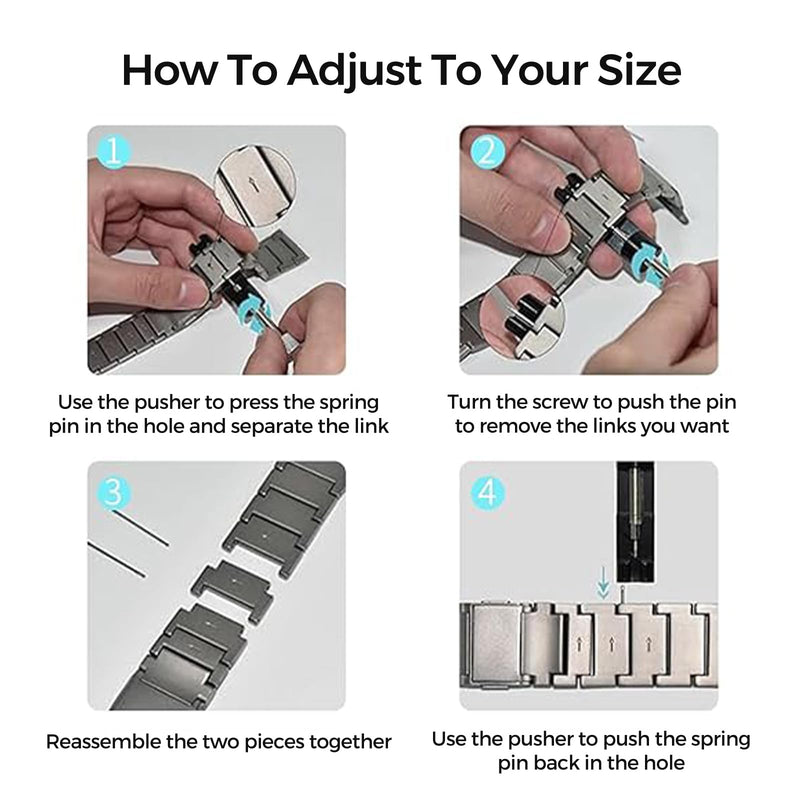 How To Adjust To Your Size

1

Use the pusher to press the spring pin in the hole and separate the link

2

Turn the screw to push the pin to remove the links you want

3

Reassemble the two pieces together

4

Use the pusher to push the spring pin back in the hole