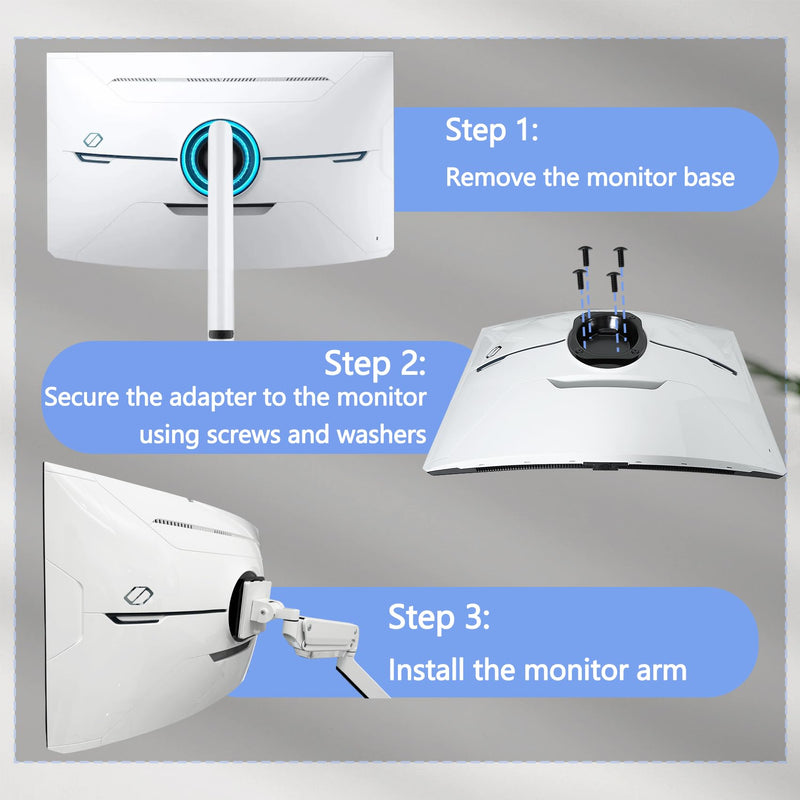 Step 1:
Remove the monitor base

Step 2:
Secure the adapter to the monitor using screws and washers

Step 3:
Install the monitor arm