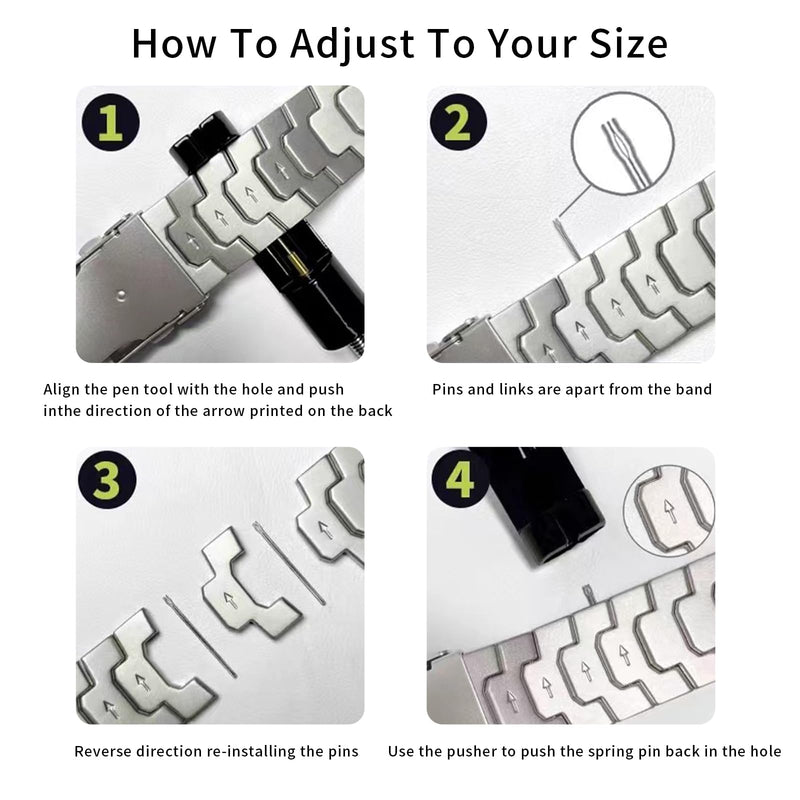 How To Adjust To Your Size

1

Align the pen tool with the hole and push inthe direction of the arrow printed on the back

2

Pins and links are apart from the band

3

Reverse direction re-installing the pins

4

Use the pusher to push the spring pin back in the hole