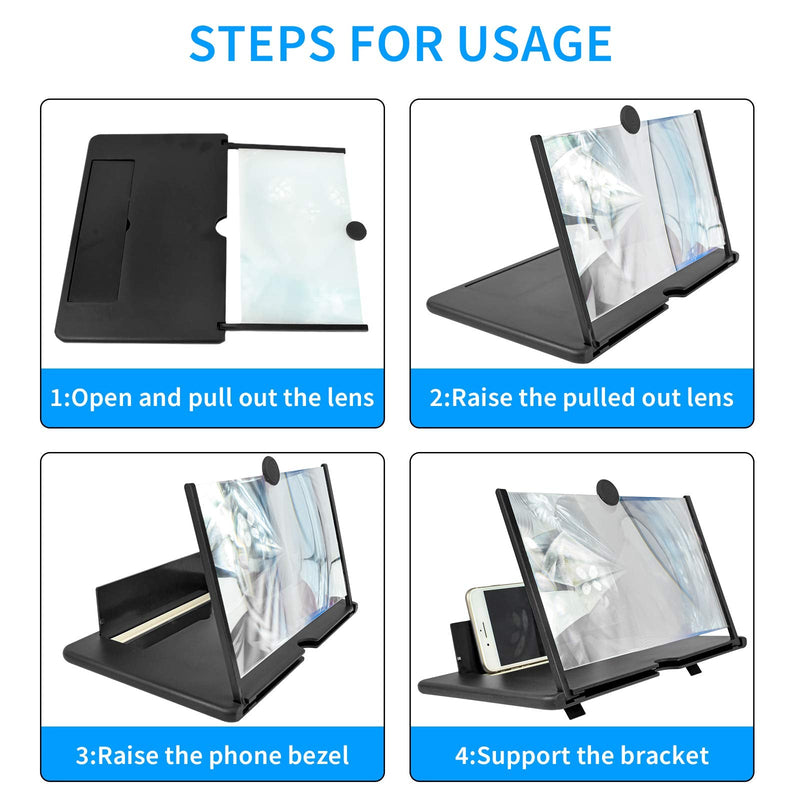 STEPS FOR USAGE

1:Open and pull out the lens

2:Raise the pulled out lens

3:Raise the phone bezel

4:Support the bracket