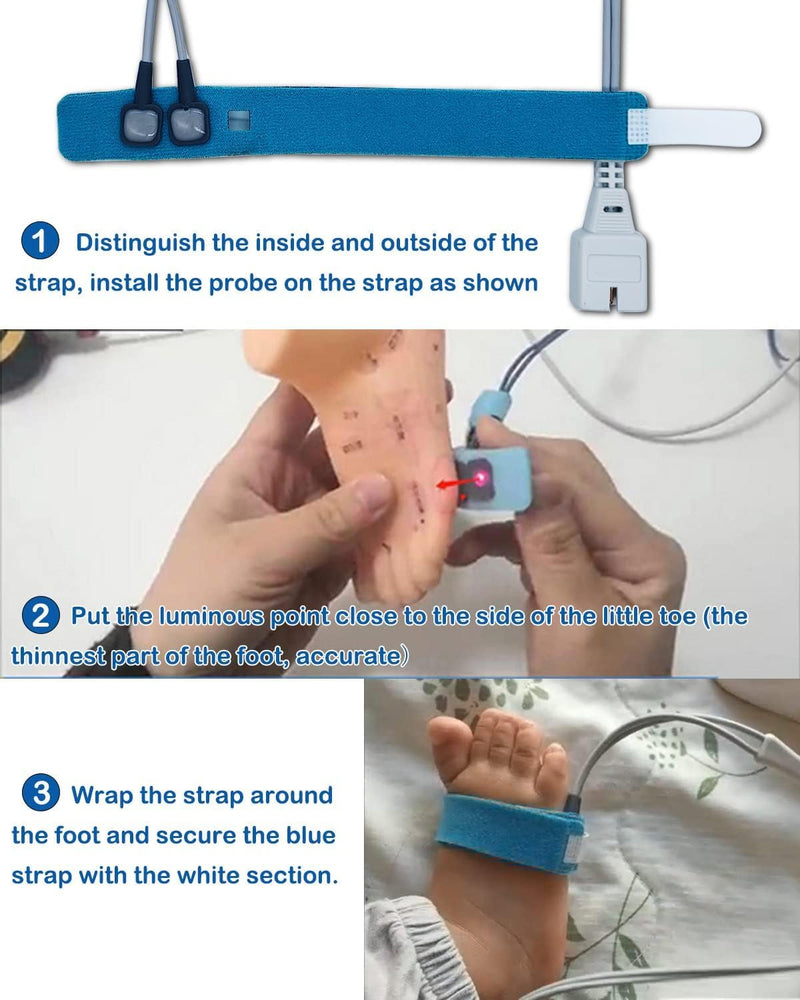 1 Distinguish the inside and outside of the strap, install the probe on the strap as shown

2 Put the luminous point close to the side of the little toe (the thinnest part of the foot, accurate)

3 Wrap the strap around the foot and secure the blue strap with the white section.