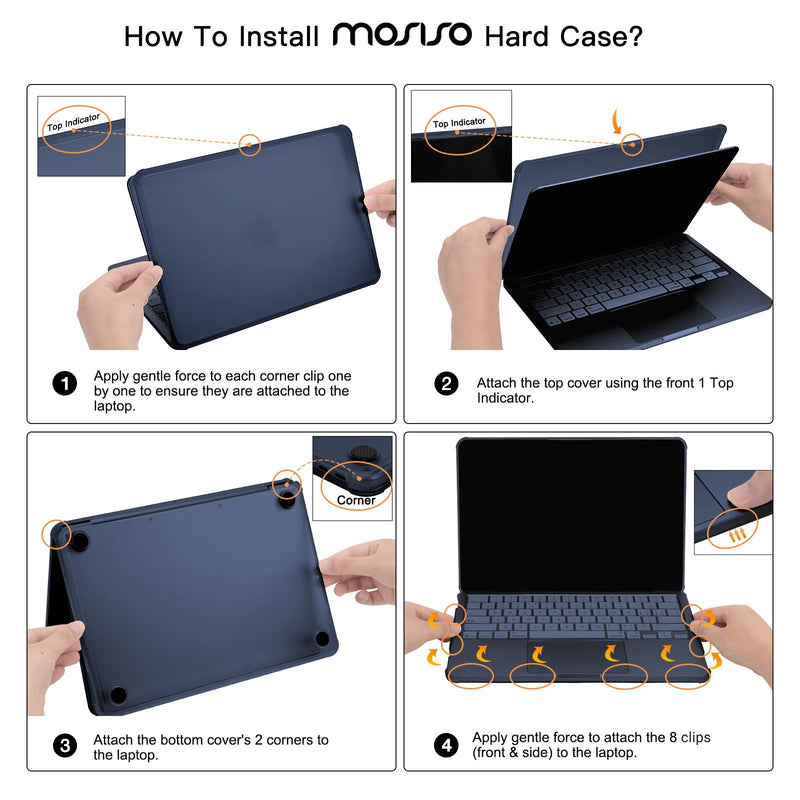 How To Install MOSISO Hard Case?

Top Indicator

1 Apply gentle force to each corner clip one by one to ensure they are attached to the laptop.

Top Indicator

2 Attach the top cover using the front 1 Top Indicator.

Corner

3 Attach the bottom cover's 2 corners to the laptop.

4 Apply gentle force to attach the 8 clips (front & side) to the laptop.