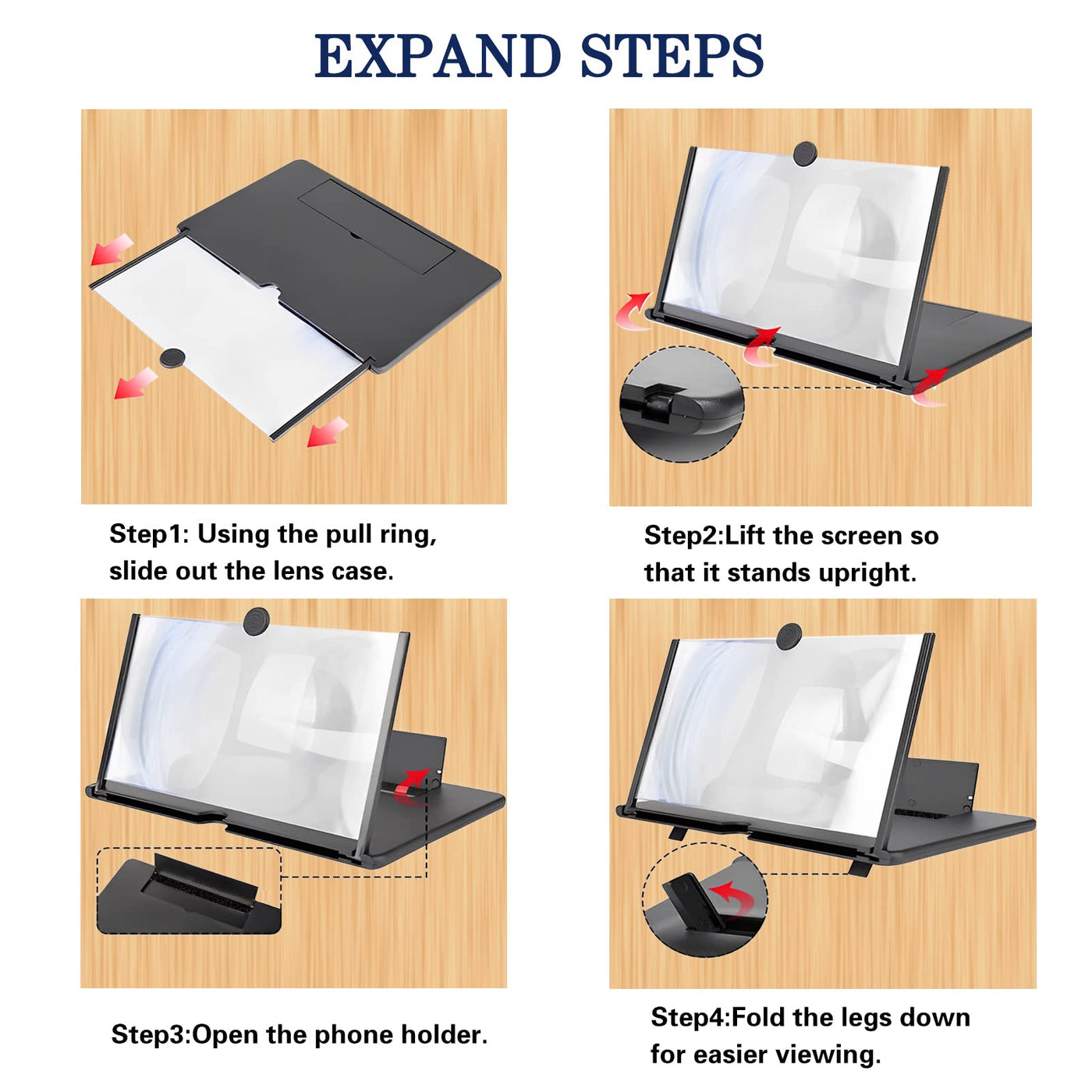 EXPAND STEPS

Step1: Using the pull ring, slide out the lens case.

Step2:Lift the screen so that it stands upright.

Step3:Open the phone holder.

Step4:Fold the legs down for easier viewing.