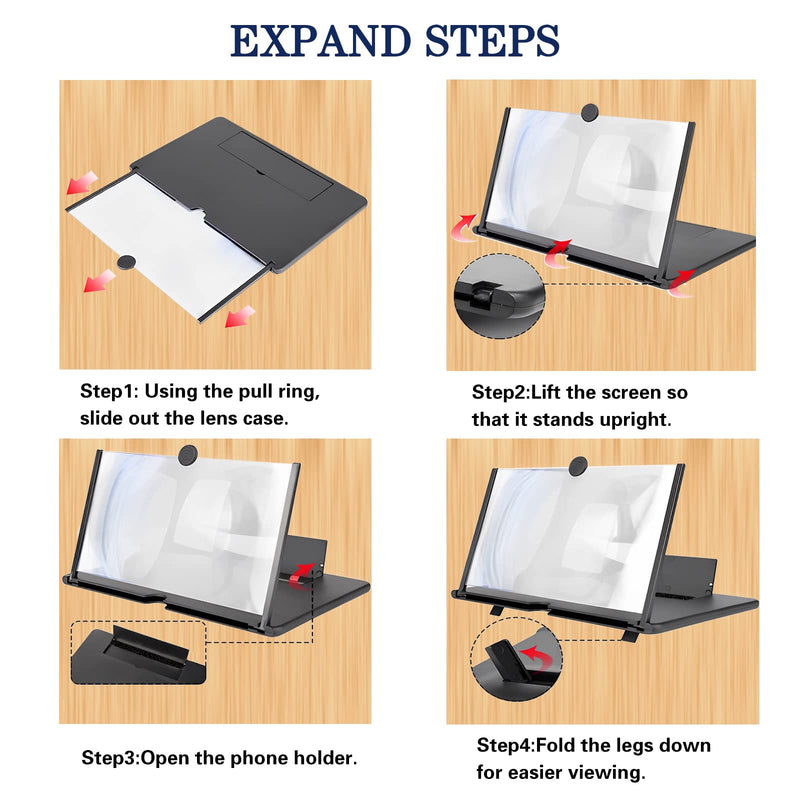 EXPAND STEPS

Step1: Using the pull ring, slide out the lens case.

Step2:Lift the screen so that it stands upright.

Step3:Open the phone holder.

Step4:Fold the legs down for easier viewing.