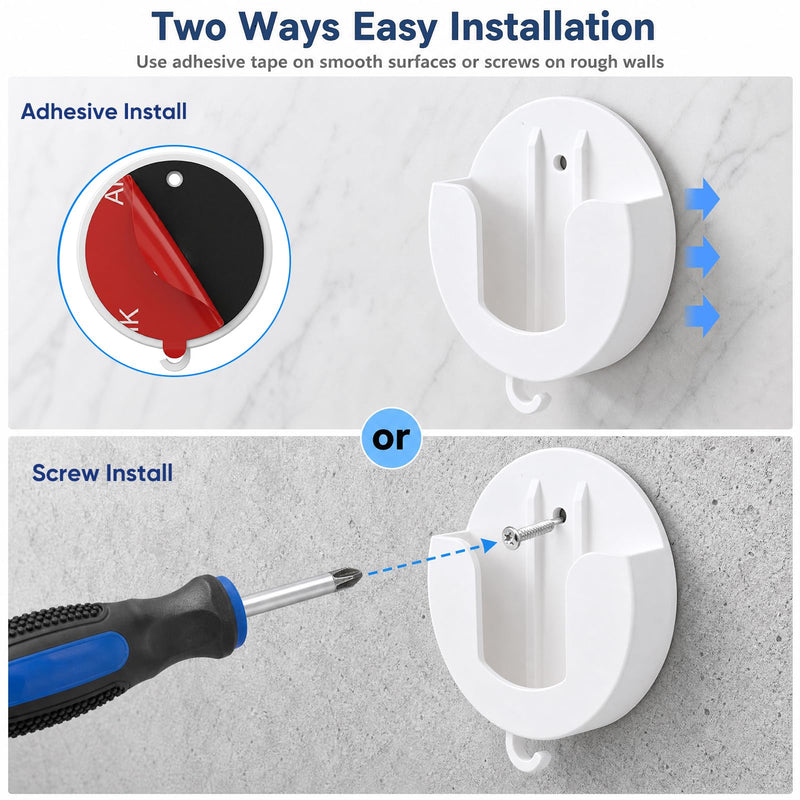 Two Ways Easy Installation

Use adhesive tape on smooth surfaces or screws on rough walls

Adhesive Install

or

Screw Install