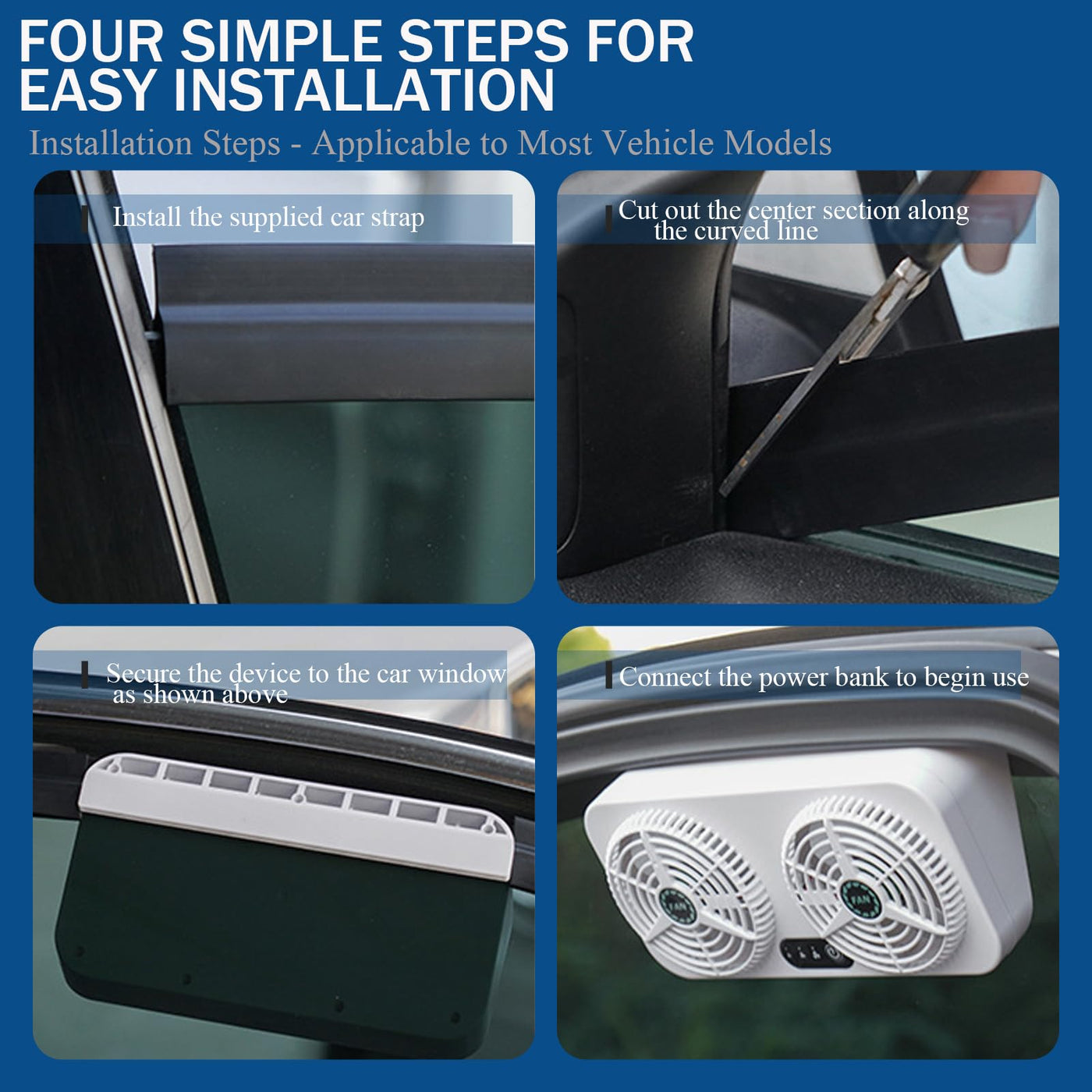 FOUR SIMPLE STEPS FOR EASY INSTALLATION

Installation Steps - Applicable to Most Vehicle Models

Install the supplied car strap

Cut out the center section along the curved line

Secure the device to the car window as shown above

Connect the power bank to begin use

FAN

FAN