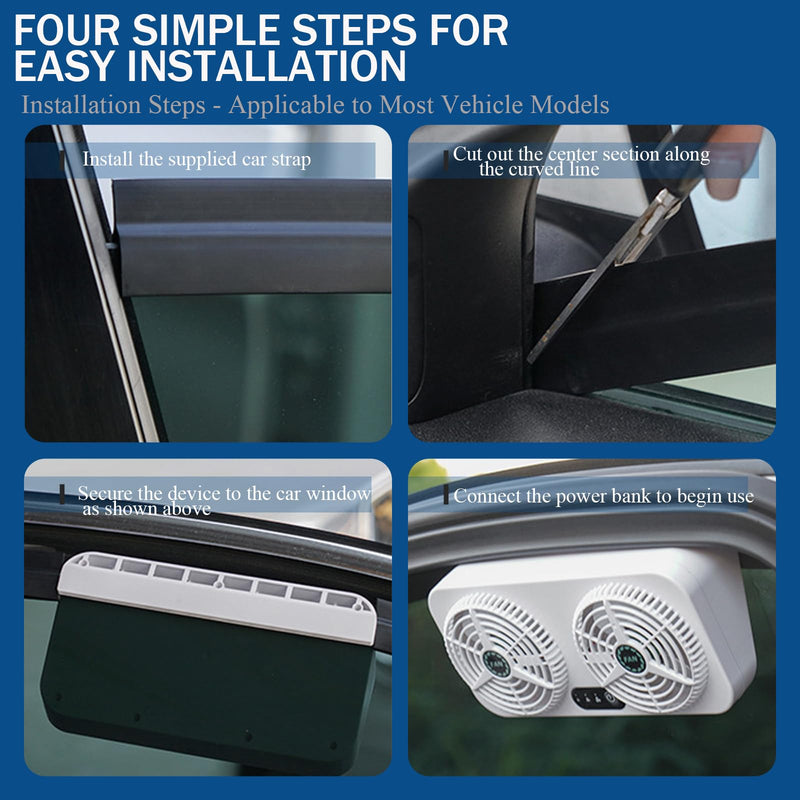 FOUR SIMPLE STEPS FOR EASY INSTALLATION

Installation Steps - Applicable to Most Vehicle Models

Install the supplied car strap

Cut out the center section along the curved line

Secure the device to the car window as shown above

Connect the power bank to begin use

FAN

FAN