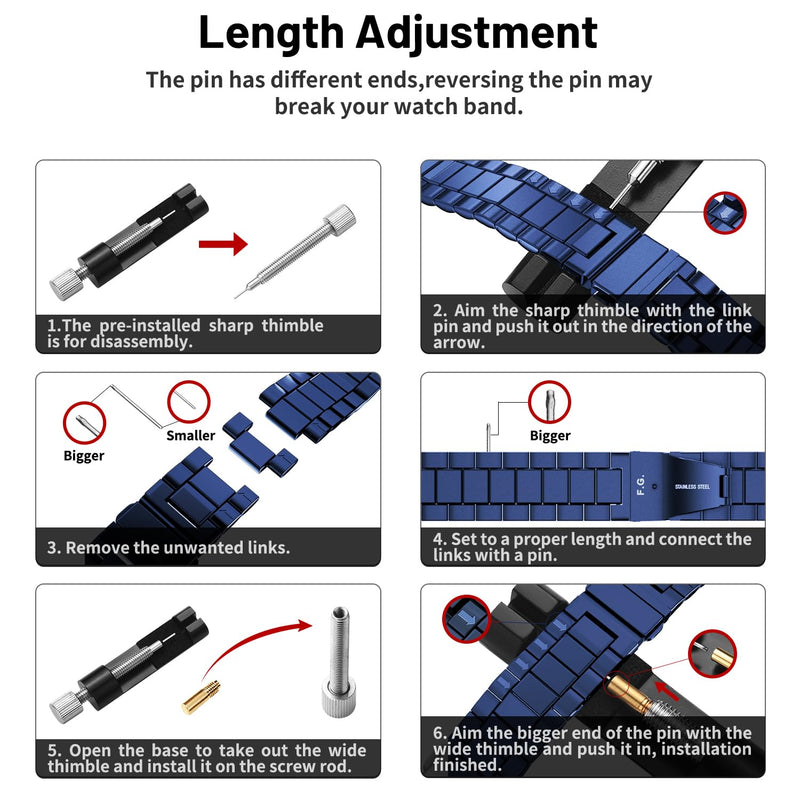 Length Adjustment

The pin has different ends,reversing the pin may break your watch band.

1.The pre-installed sharp thimble is for disassembly.

2. Aim the sharp thimble with the link pin and push it out in the direction of the arrow.

Bigger

Smaller

3. Remove the unwanted links.

Bigger

F.G.

STAINLESS STEEL

4. Set to a proper length and connect the links with a pin.

5. Open the base to take out the wide thimble and install it on the screw rod.

6. Aim the bigger end of the pin with the wide thimble and push it in, installation finished.