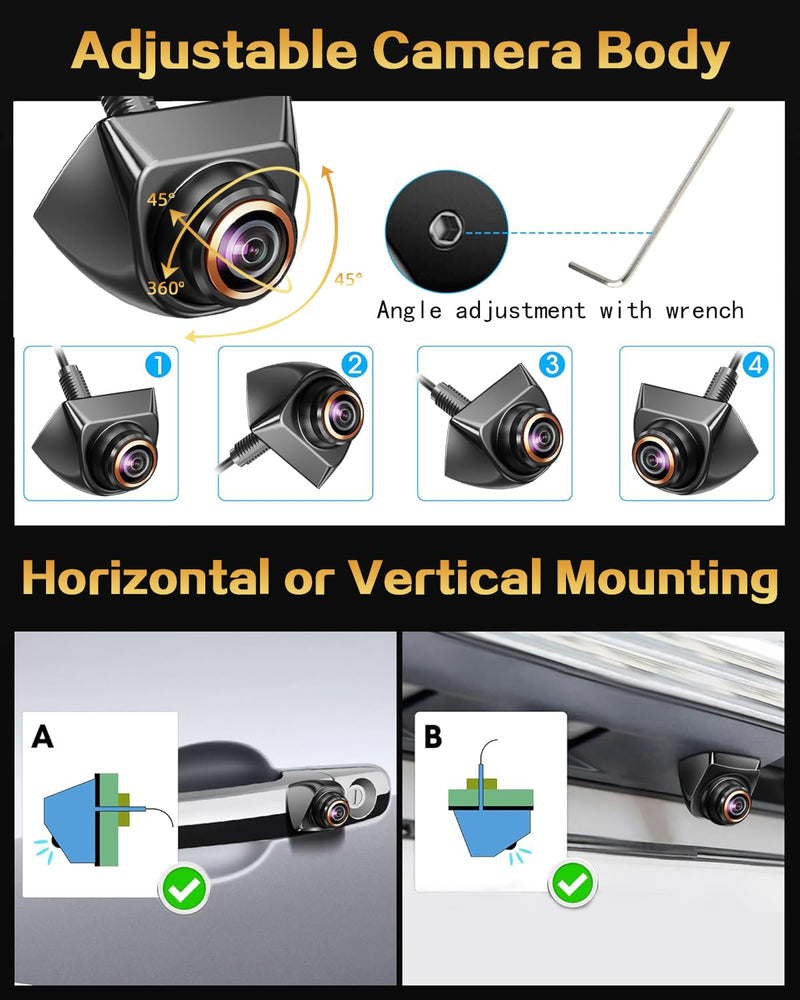 Adjustable Camera Body

45°
360°
45°

Angle adjustment with wrench

1
2
3
4

Horizontal or Vertical Mounting

A

B