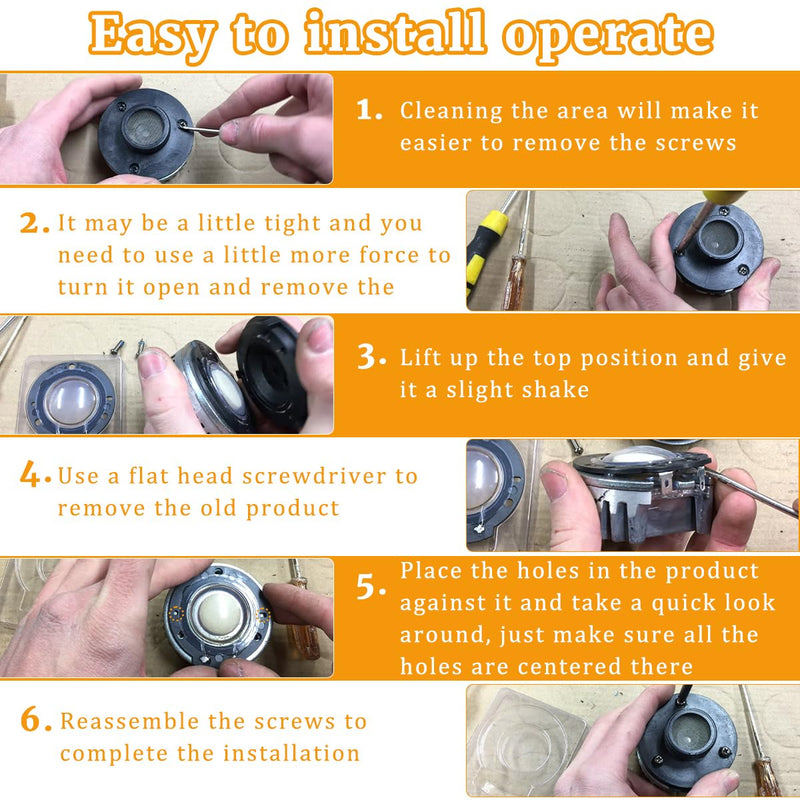 Easy to install operate

1. Cleaning the area will make it easier to remove the screws

2. It may be a little tight and you need to use a little more force to turn it open and remove the

3. Lift up the top position and give it a slight shake

4. Use a flat head screwdriver to remove the old product

5. Place the holes in the product against it and take a quick look around, just make sure all the holes are centered there

6. Reassemble the screws to complete the installation