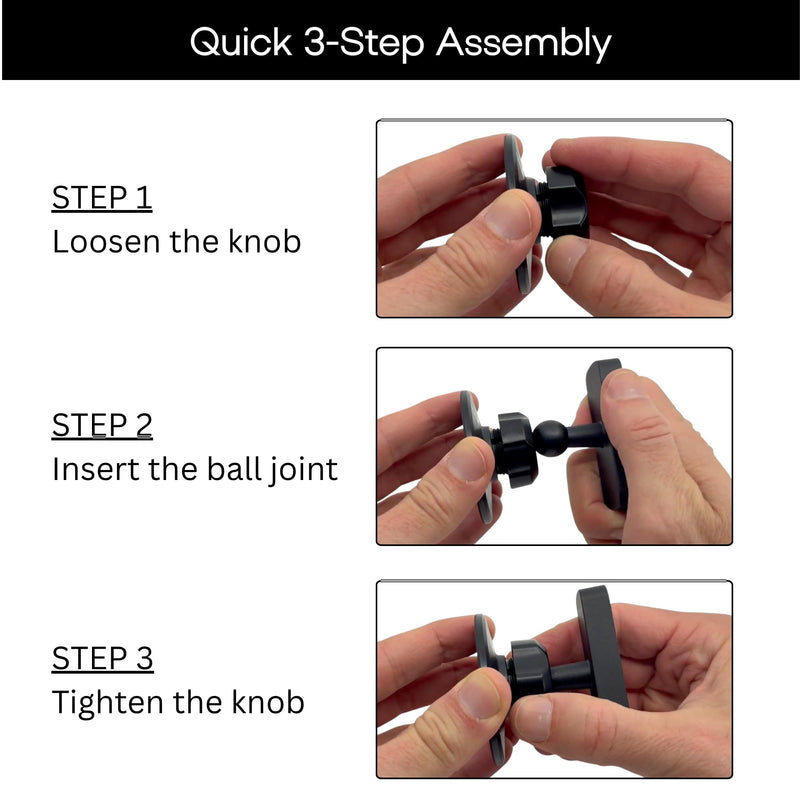 Quick 3-Step Assembly

STEP 1
Loosen the knob

STEP 2
Insert the ball joint

STEP 3
Tighten the knob