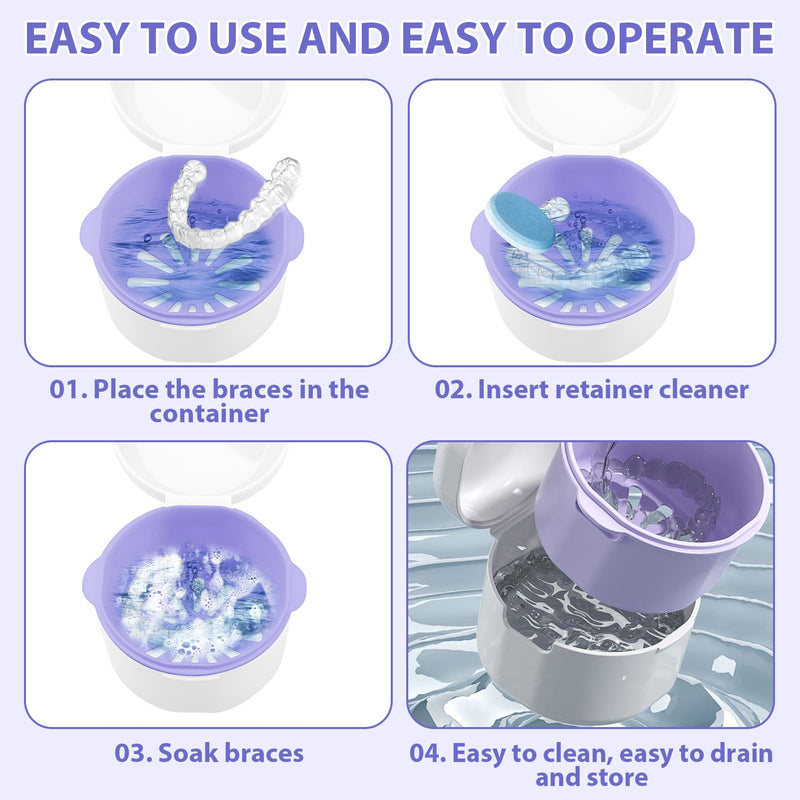 EASY TO USE AND EASY TO OPERATE

01. Place the braces in the container

02. Insert retainer cleaner

03. Soak braces

04. Easy to clean, easy to drain and store