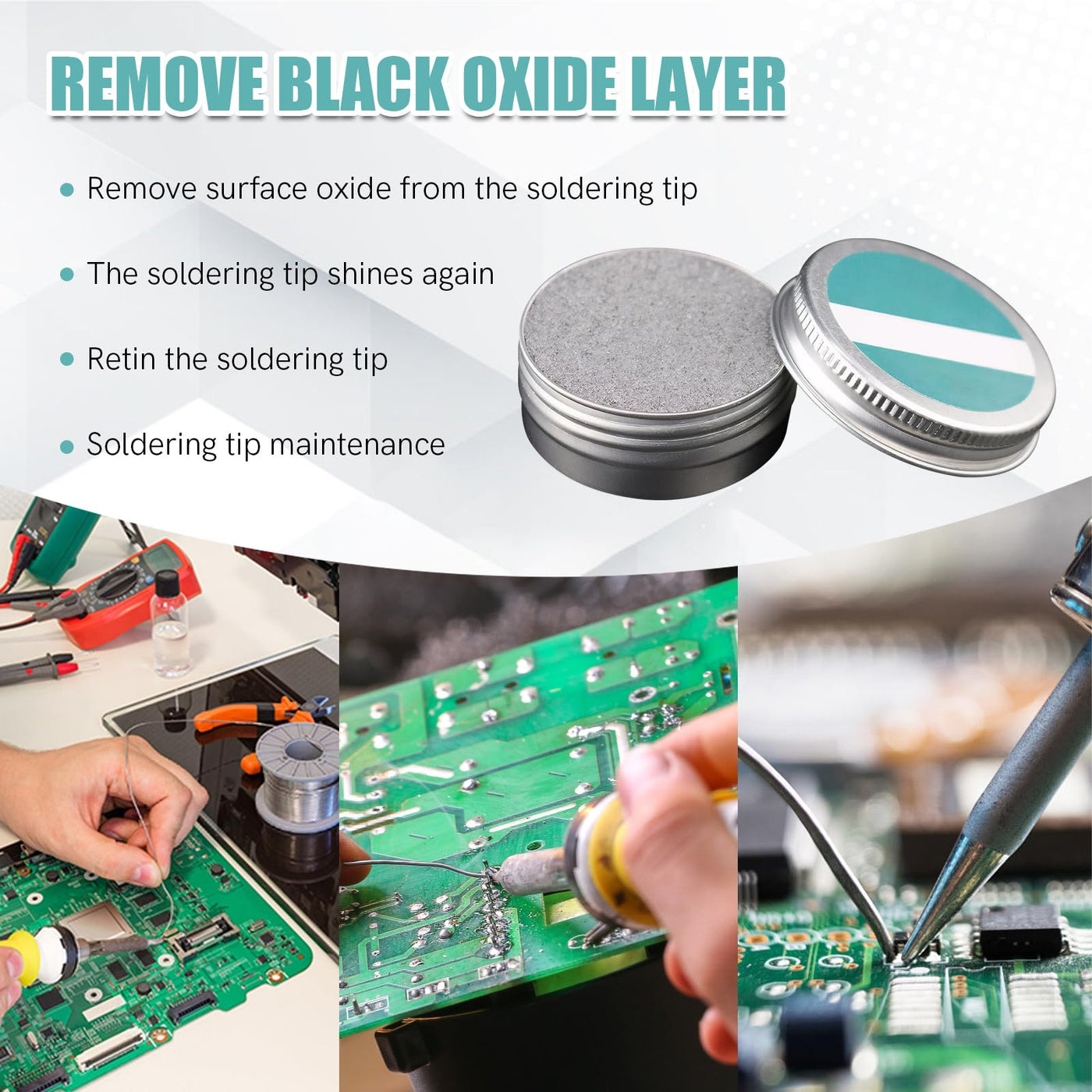 REMOVE BLACK OXIDE LAYER

• Remove surface oxide from the soldering tip

• The soldering tip shines again

• Retin the soldering tip

• Soldering tip maintenance