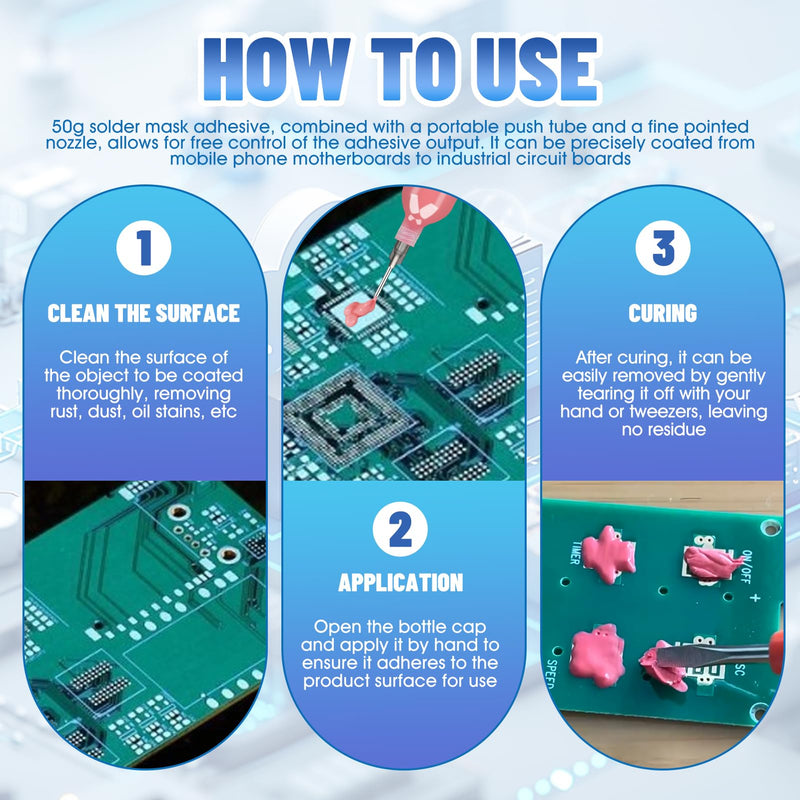 HOW TO USE

50g solder mask adhesive, combined with a portable push tube and a fine pointed nozzle, allows for free control of the adhesive output. It can be precisely coated from mobile phone motherboards to industrial circuit boards

1

CLEAN THE SURFACE

Clean the surface of the object to be coated thoroughly, removing rust, dust, oil stains, etc

2

APPLICATION

Open the bottle cap and apply it by hand to ensure it adheres to the product surface for use

3

CURING

After curing, it can be easily removed by gently tearing it off with your hand or tweezers, leaving no residue

TIMER

ON/OFF

+

SPEED

SC