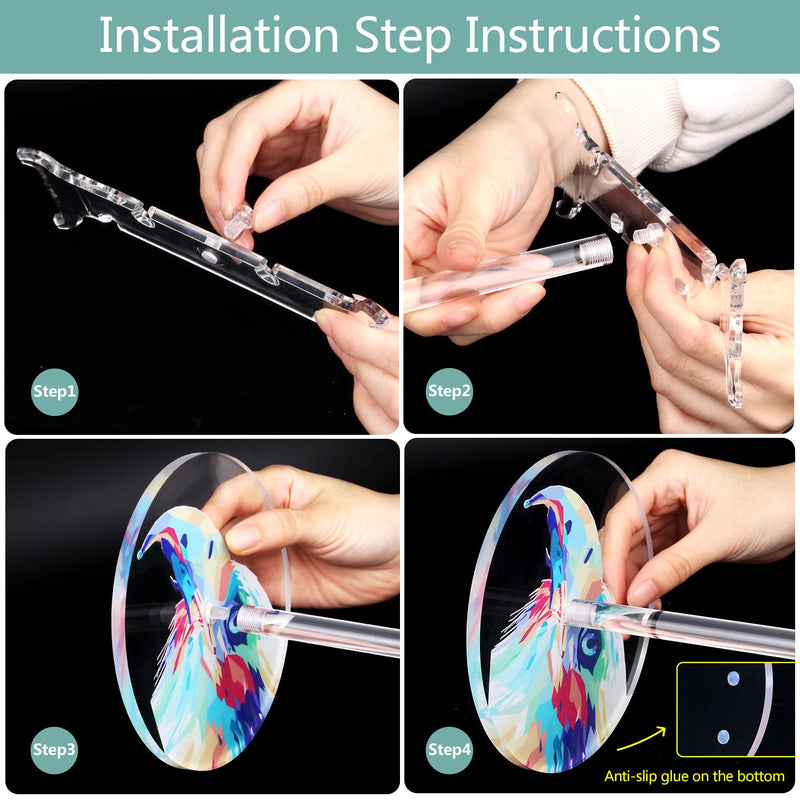 Installation Step Instructions

Step1

Step2

Step3

Step4

Anti-slip glue on the bottom