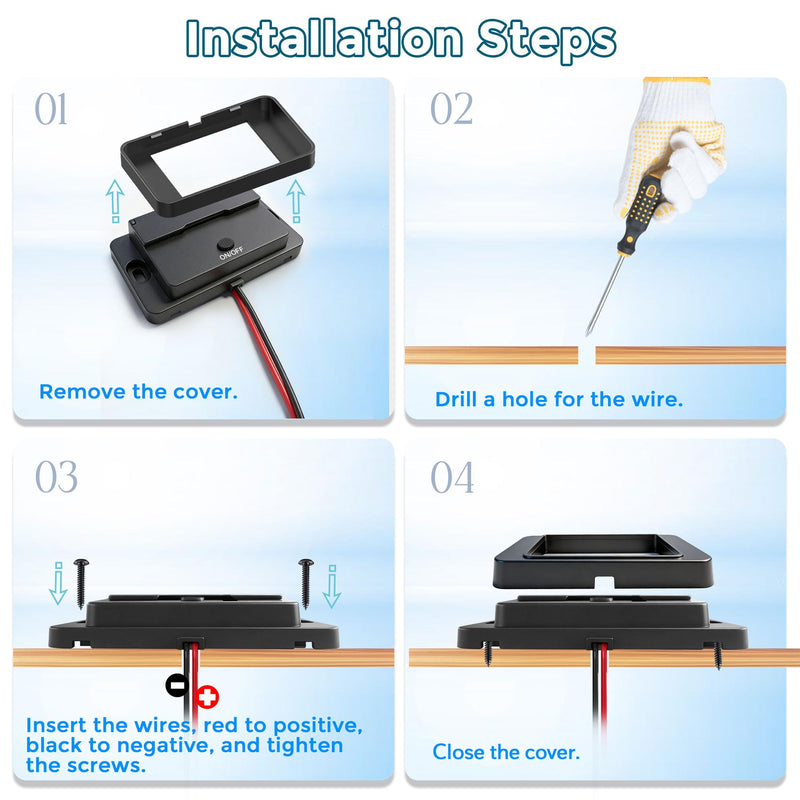 Installation Steps

01

ON/OFF

Remove the cover.

02

Drill a hole for the wire.

03

Insert the wires, red to positive, black to negative, and tighten the screws.

04

Close the cover.