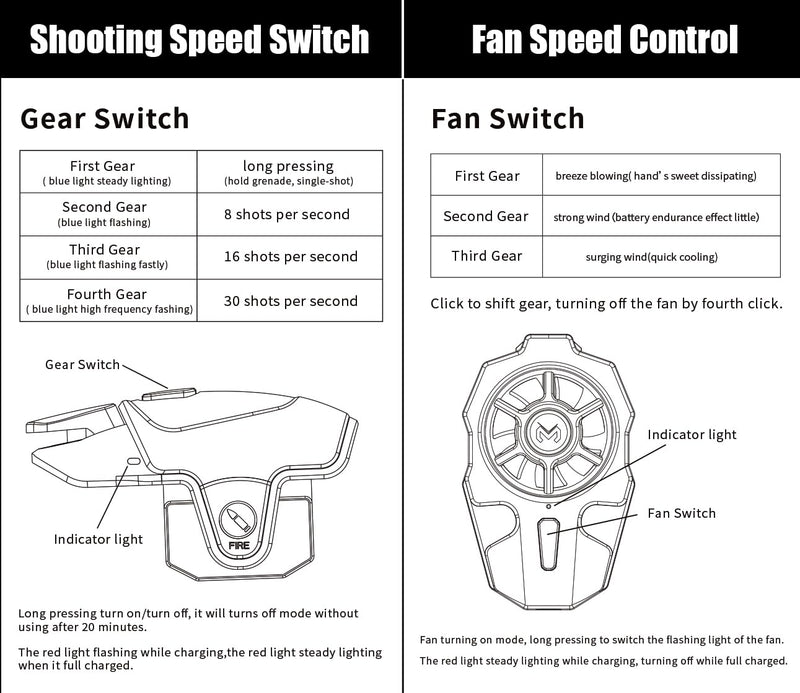 Shooting Speed Switch

Gear Switch

| First Gear ( blue light steady lighting) | long pressing (hold grenade, single-shot) |
|---|---|
| Second Gear (blue light flashing) | 8 shots per second |
| Third Gear (blue light flashing fastly) | 16 shots per second |
| Fourth Gear ( blue light high frequency fashing) | 30 shots per second |

Gear Switch

Indicator light

FIRE

Long pressing turn on/turn off, it will turns off mode without using after 20 minutes.

The red light flashing while charging,the red light steady lighting when it full charged.

Fan Speed Control

Fan Switch

| First Gear | breeze blowing( hand' s sweet dissipating) |
|---|---|
| Second Gear | strong wind (battery endurance effect little) |
| Third Gear | surging wind(quick cooling) |

Click to shift gear, turning off the fan by fourth click.

Indicator light

Fan Switch

Fan turning on mode, long pressing to switch the flashing light of the fan.

The red light steady lighting while charging, turning off while full charged.