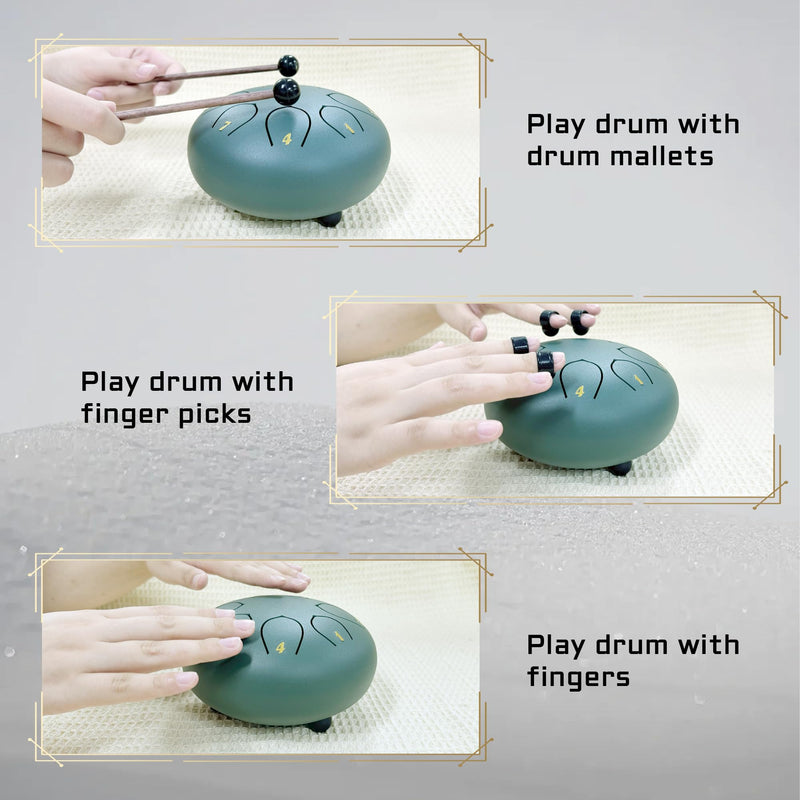 7 4 1

Play drum with drum mallets

Play drum with finger picks

4 1

4 1

Play drum with fingers