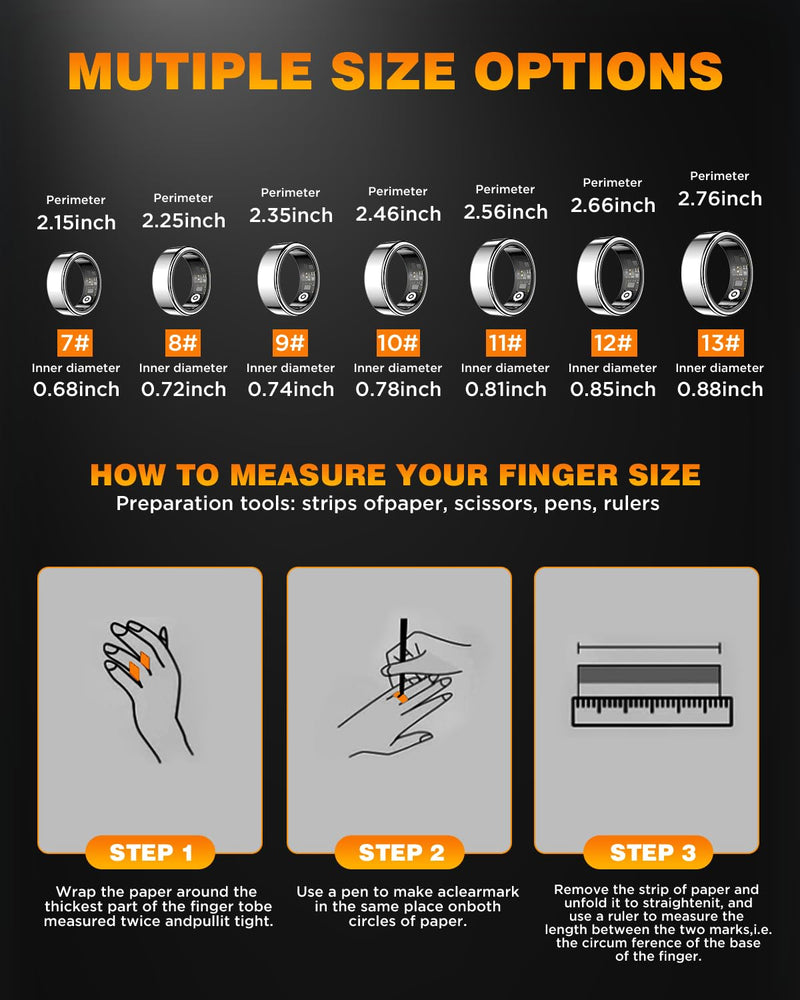 MUTIPLE SIZE OPTIONS

Perimeter
2.15inch
7#
Inner diameter
0.68inch

Perimeter
2.25inch
8#
Inner diameter
0.72inch

Perimeter
2.35inch
9#
Inner diameter
0.74inch

Perimeter
2.46inch
10#
Inner diameter
0.78inch

Perimeter
2.56inch
11#
Inner diameter
0.81inch

Perimeter
2.66inch
12#
Inner diameter
0.85inch

Perimeter
2.76inch
13#
Inner diameter
0.88inch

HOW TO MEASURE YOUR FINGER SIZE
Preparation tools: strips ofpaper, scissors, pens, rulers

STEP 1
Wrap the paper around the thickest part of the finger tobe measured twice andpullit tight.

STEP 2
Use a pen to make aclearmark in the same place onboth circles of paper.

STEP 3
Remove the strip of paper and unfold it to straightenit, and use a ruler to measure the length between the two marks,i.e. the circum ference of the base of the finger.