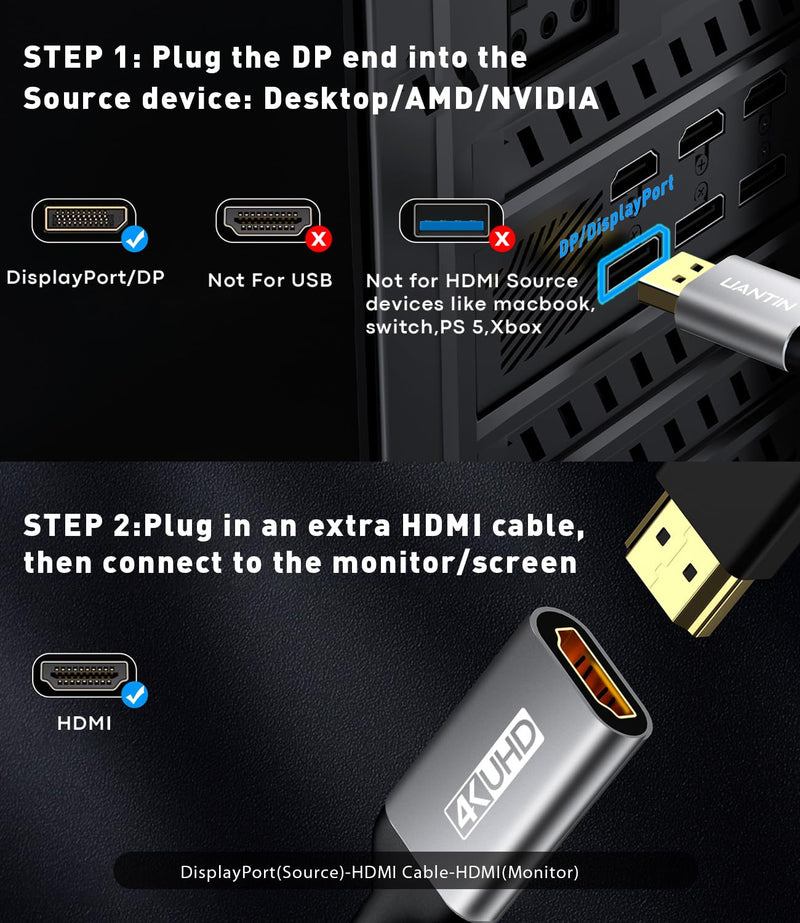 STEP 1: Plug the DP end into the Source device: Desktop/AMD/NVIDIA

DisplayPort/DP

Not For USB

Not for HDMI Source devices like macbook, switch,PS 5,Xbox

DP/DisplayPort

UANTIN

STEP 2:Plug in an extra HDMI cable, then connect to the monitor/screen

HDMI

4K UHD

DisplayPort(Source)-HDMI Cable-HDMI(Monitor)