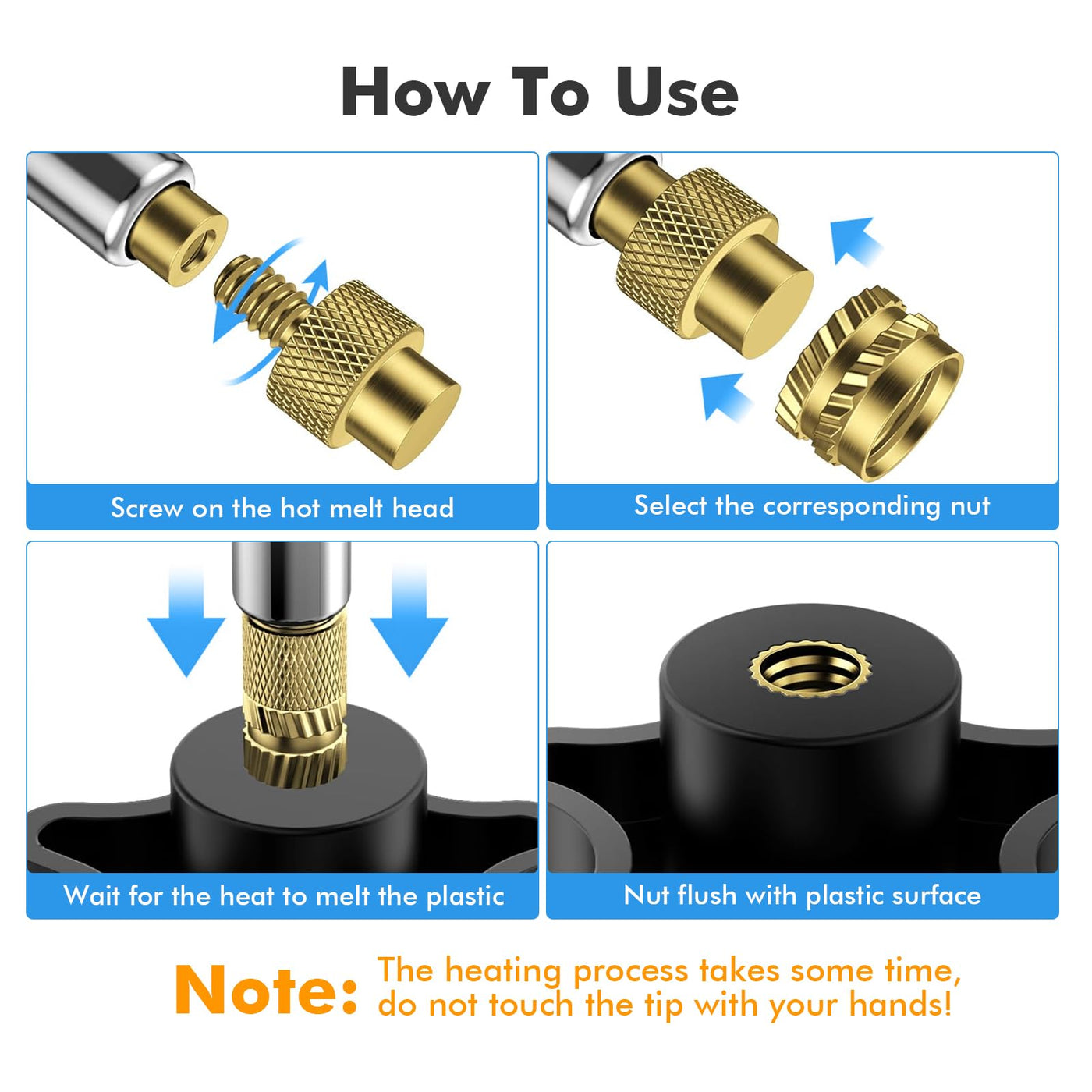 How To Use

Screw on the hot melt head

Select the corresponding nut

Wait for the heat to melt the plastic

Nut flush with plastic surface

Note: The heating process takes some time, do not touch the tip with your hands!